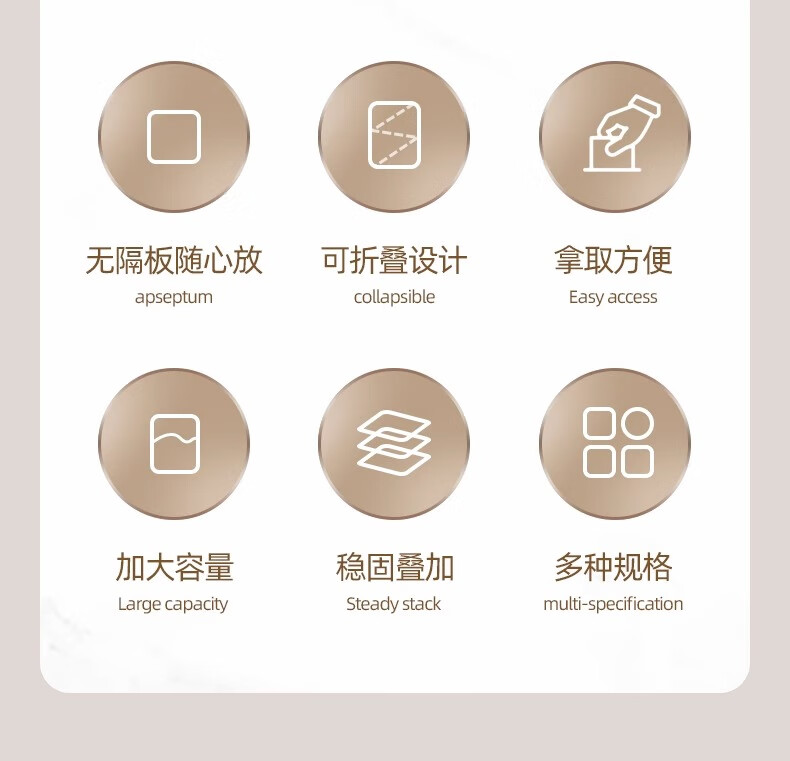 无隔板随心放
apseptum

可折叠设计
collapsible

拿取方便
Easy access

加大容量
Large capacity

稳固叠加
Steady stack

多种规格
multi-specification