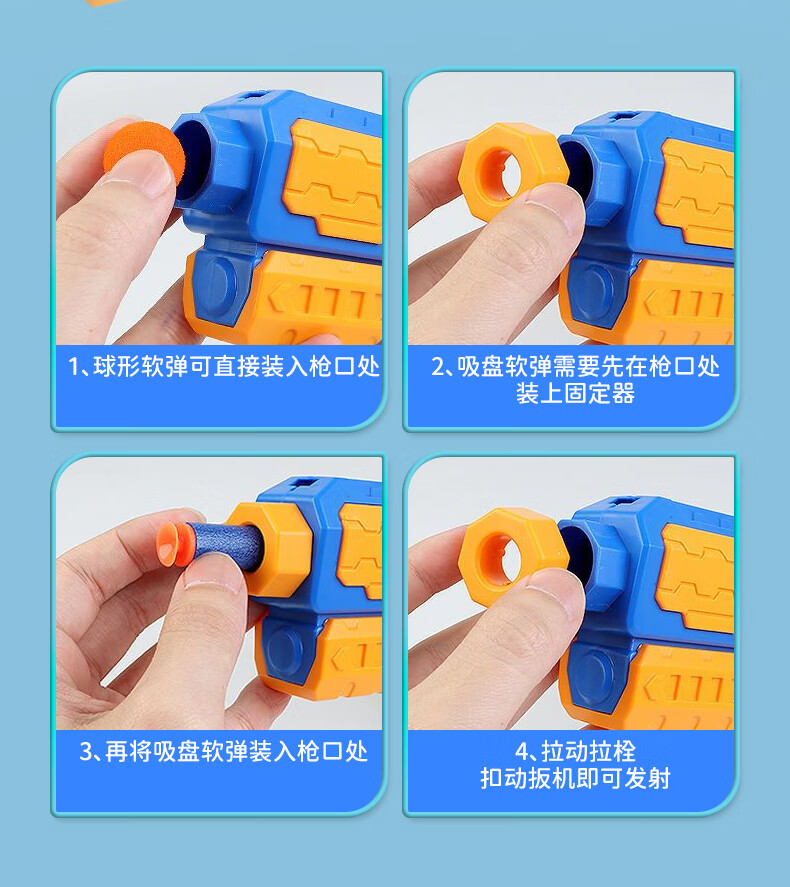 1、球形软弹可直接装入枪口处

2、吸盘软弹需要先在枪口处装上固定器

3、再将吸盘软弹装入枪口处

4、拉动拉栓
扣动扳机即可发射