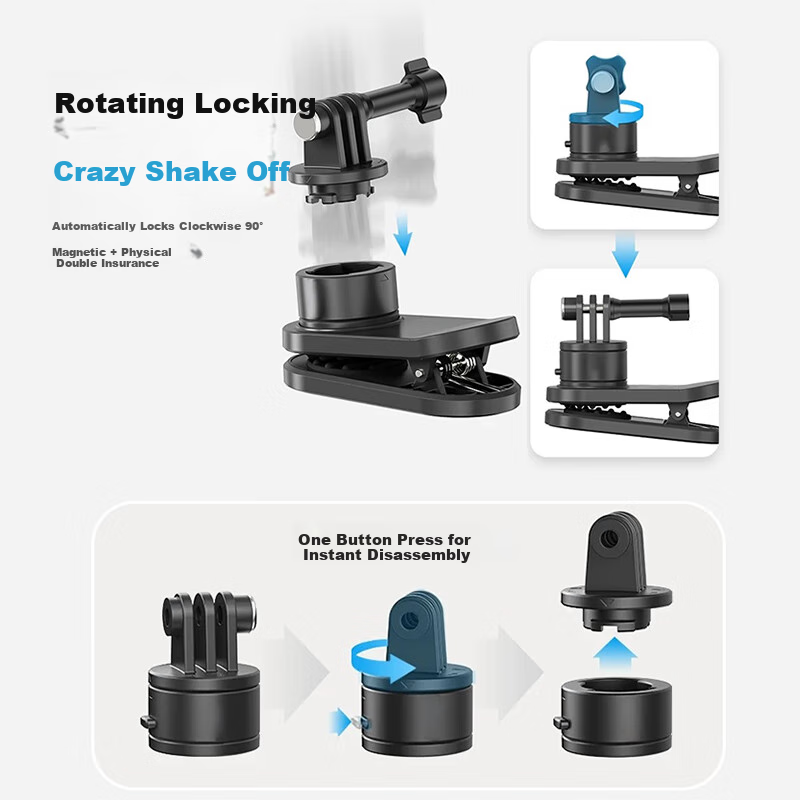 Rotating Locking

Crazy Shake Off

Automatically Locks Clockwise 90°

Magnetic + Physical Double Insurance

One Button Press for Instant Disassembly