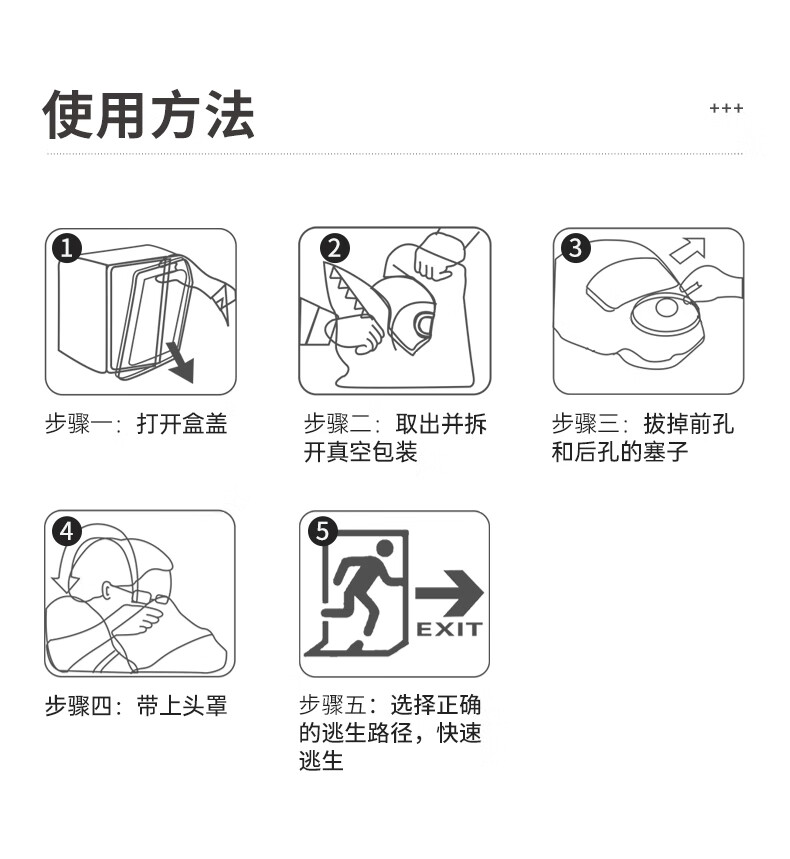 使用方法

+++

1

步骤一：打开盒盖

2

步骤二：取出并拆开真空包装

3

步骤三：拔掉前孔和后孔的塞子

4

步骤四：带上头罩

5

EXIT

步骤五：选择正确的逃生路径，快速逃生