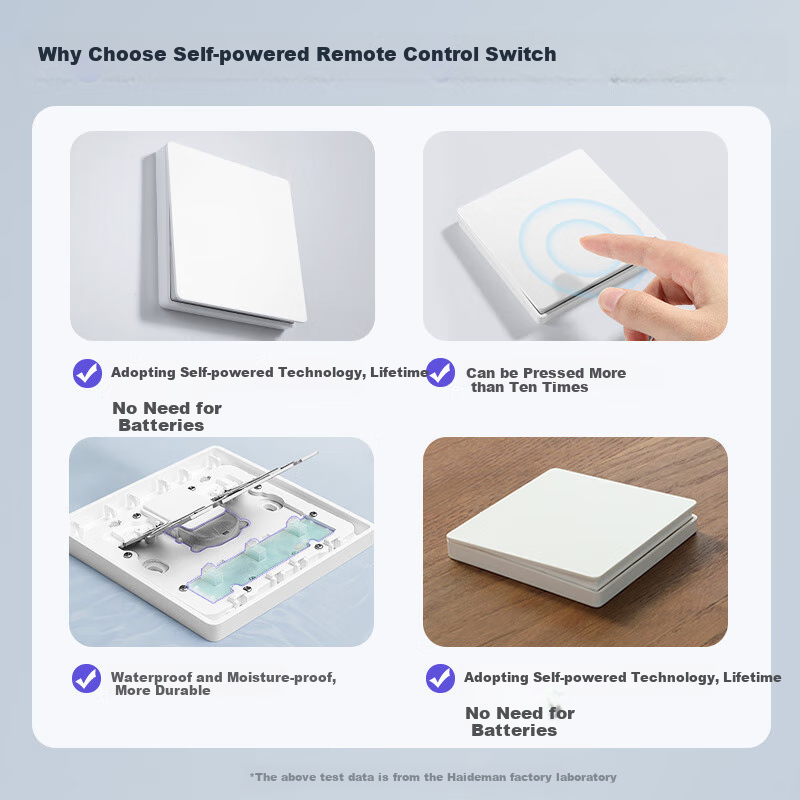 Why Choose Self-powered Remote Control Switch

Adopting Self-powered Technology, Lifetime

No Need for Batteries

Can be Pressed More than Ten Times

Waterproof and Moisture-proof, More Durable

Adopting Self-powered Technology, Lifetime

No Need for Batteries

*The above test data is from the Haideman factory laboratory