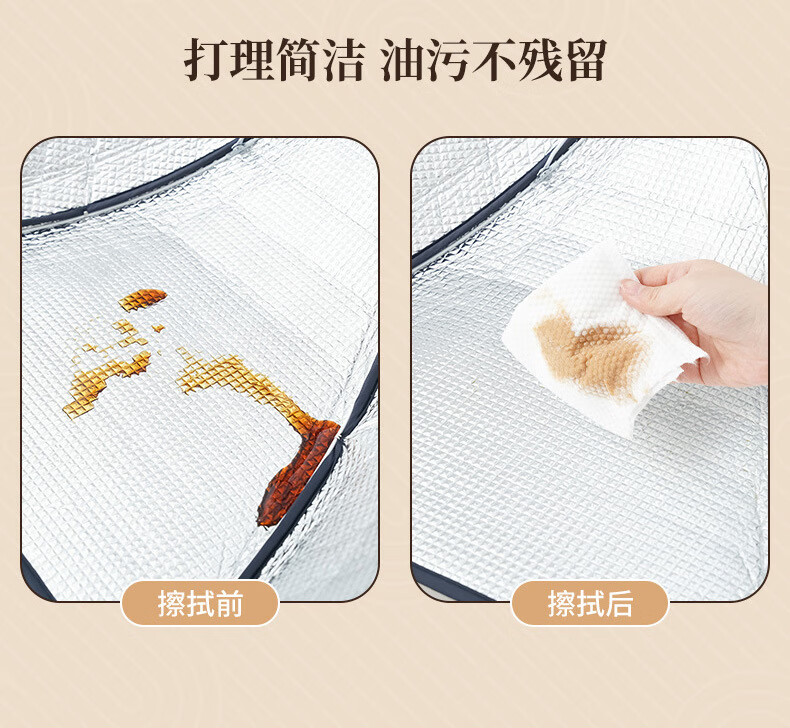 打理简洁 油污不残留

擦拭前

擦拭后