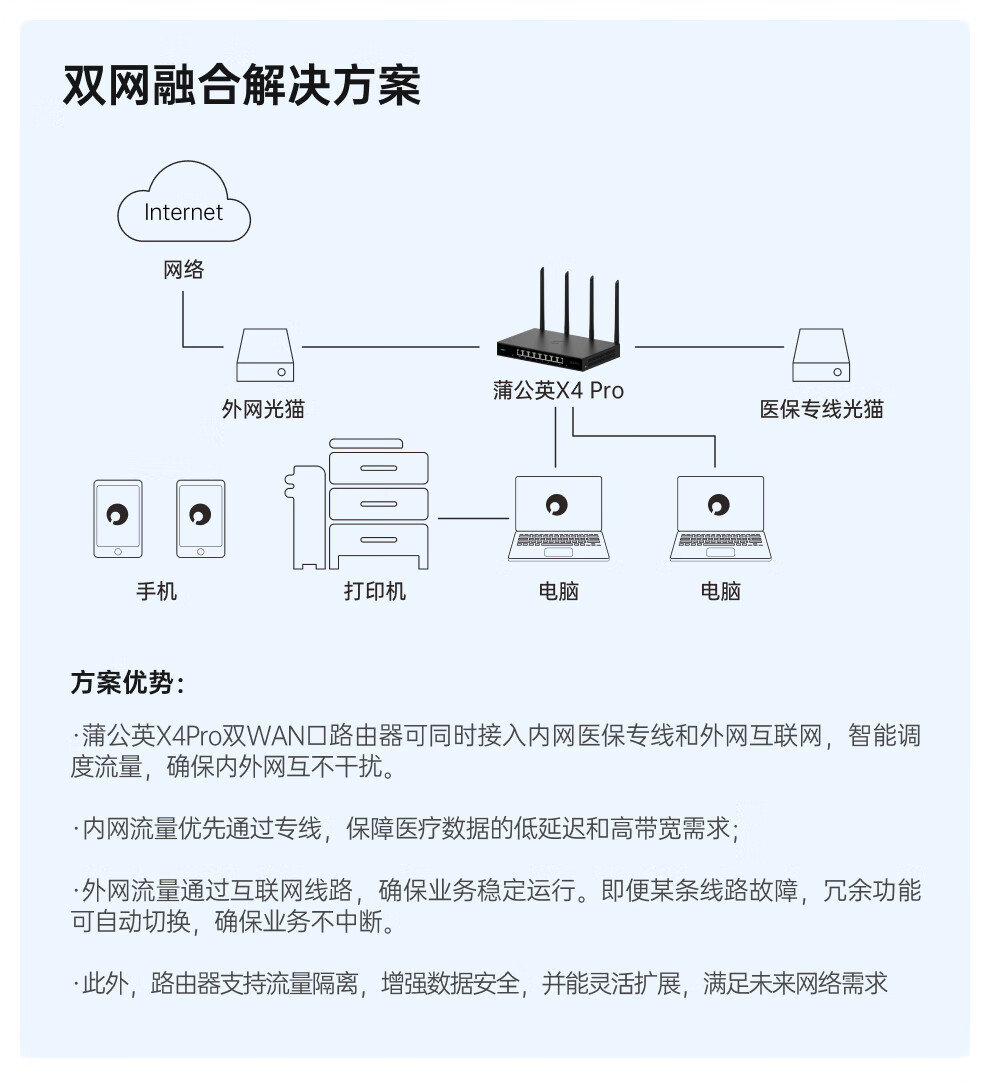 双网融合解决方案

Internet

网络

外网光猫

蒲公英X4 Pro

医保专线光猫

手机

打印机

电脑

电脑

方案优势：

·蒲公英X4Pro双WAN口路由器可同时接入内网医保专线和外网互联网，智能调度流量，确保内外网互不干扰。

·内网流量优先通过专线，保障医疗数据的低延迟和高带宽需求；

·外网流量通过互联网线路，确保业务稳定运行。即便某条线路故障，冗余功能可自动切换，确保业务不中断。

·此外，路由器支持流量隔离，增强数据安全，并能灵活扩展，满足未来网络需求