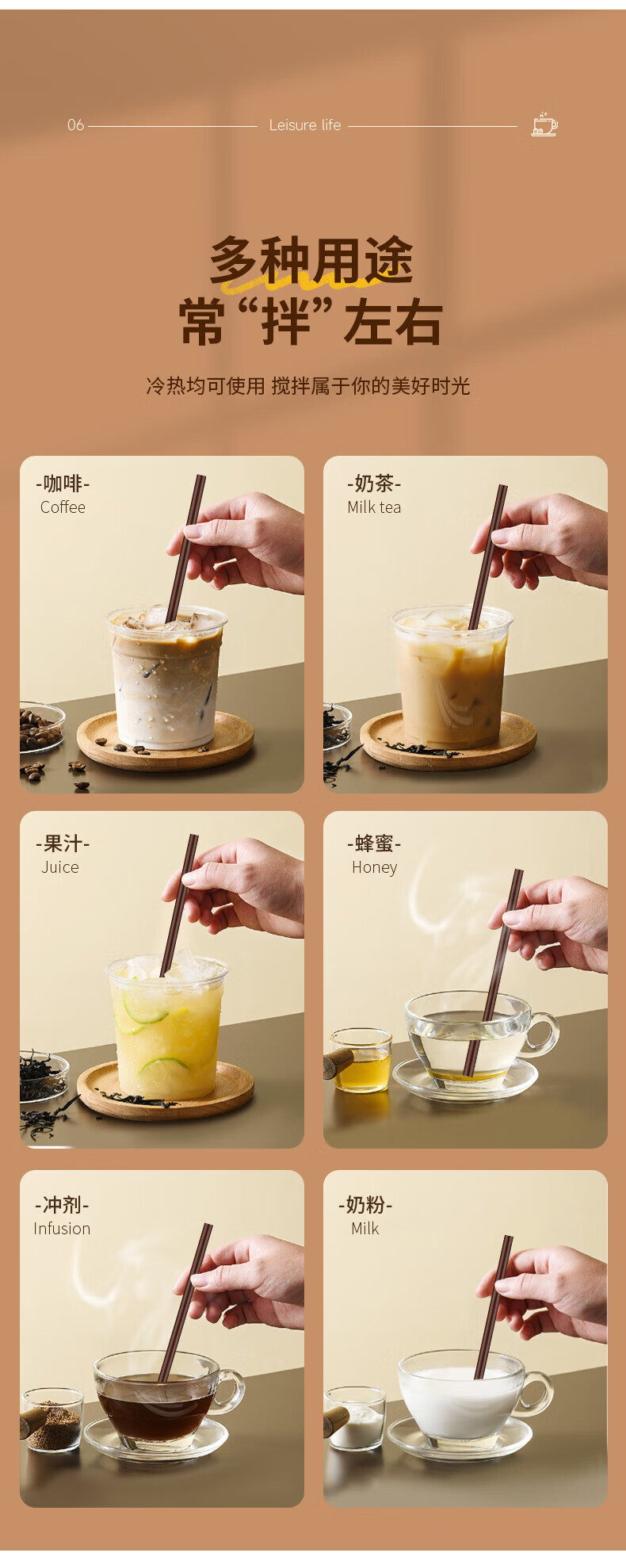 06 Leisure life

多种用途
常“拌”左右

冷热均可使用 搅拌属于你的美好时光

-咖啡-
Coffee

-奶茶-
Milk tea

-果汁-
Juice

-蜂蜜-
Honey

-冲剂-
Infusion

-奶粉-
Milk