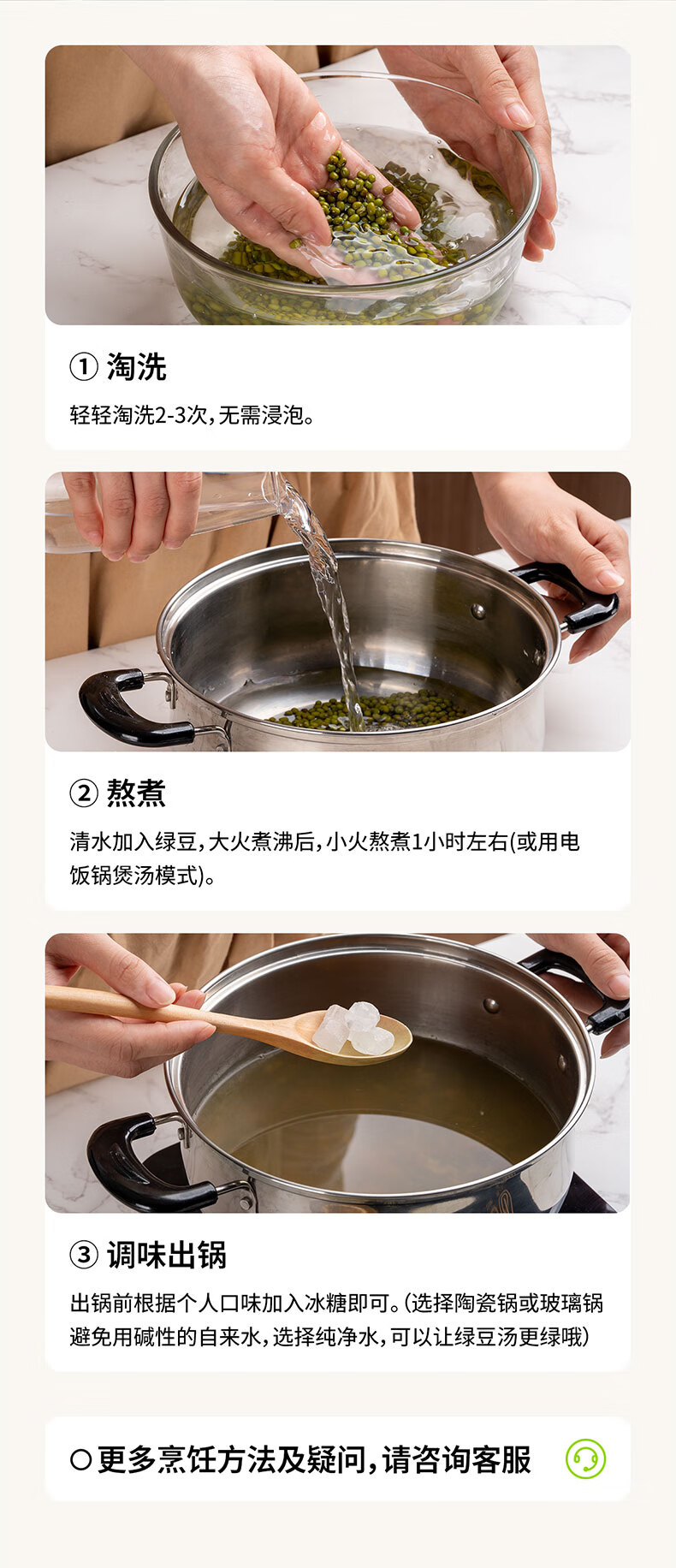 ① 淘洗

轻轻淘洗2-3次，无需浸泡。

② 熬煮

清水加入绿豆，大火煮沸后，小火熬煮1小时左右(或用电饭锅煲汤模式)。

③ 调味出锅

出锅前根据个人口味加入冰糖即可。(选择陶瓷锅或玻璃锅避免用碱性的自来水，选择纯净水，可以让绿豆汤更绿哦)

○更多烹饪方法及疑问，请咨询客服