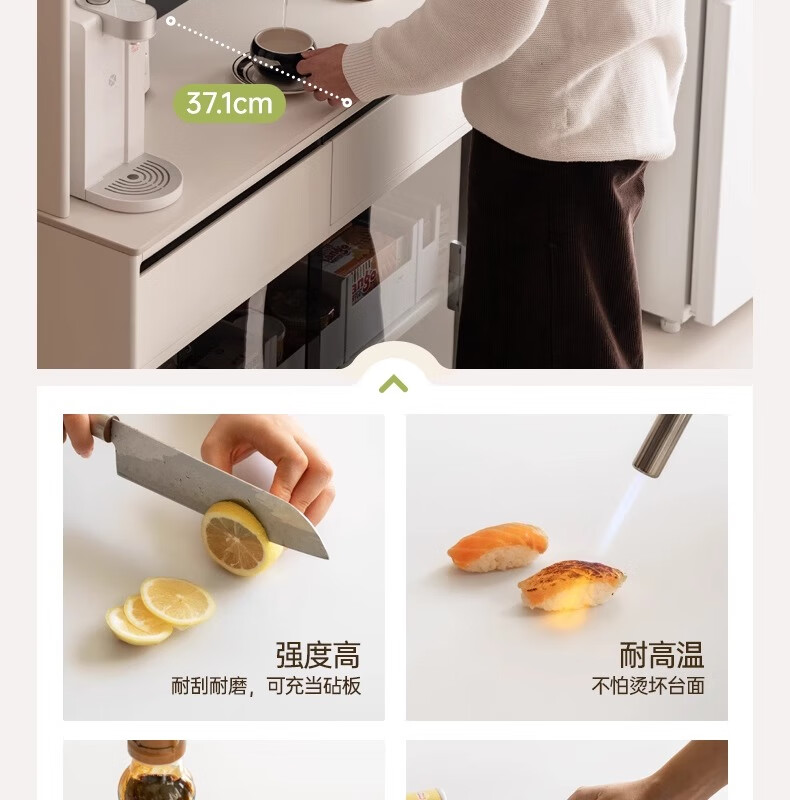 37.1cm

强度高
耐刮耐磨，可充当砧板

耐高温
不怕烫坏台面