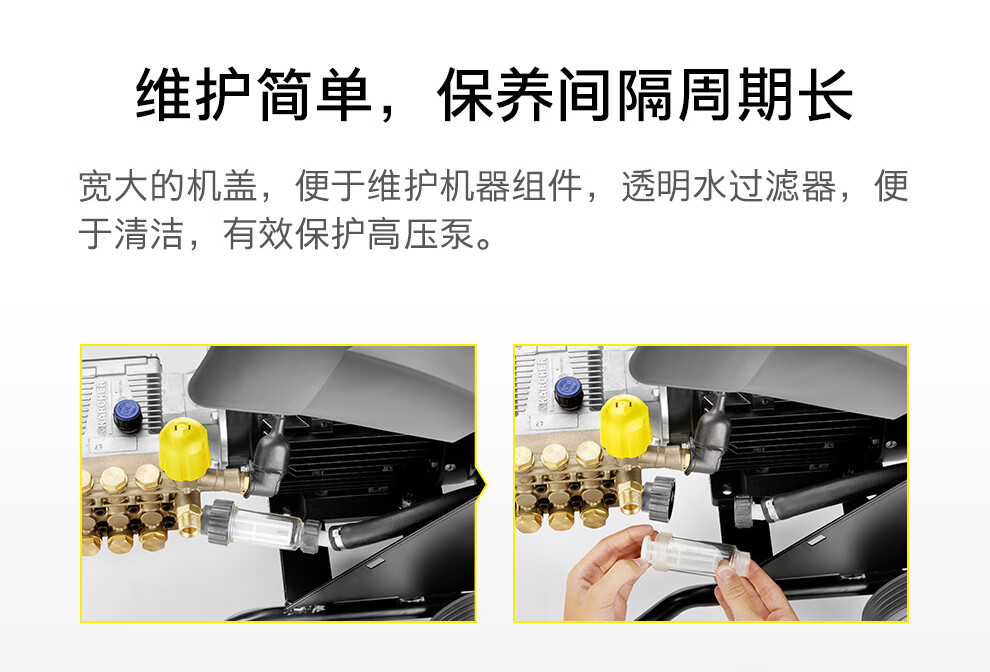 维护简单，保养间隔周期长

宽大的机盖，便于维护机器组件，透明水过滤器，便于清洁，有效保护高压泵。

KÄRCHER

KÄRCHER