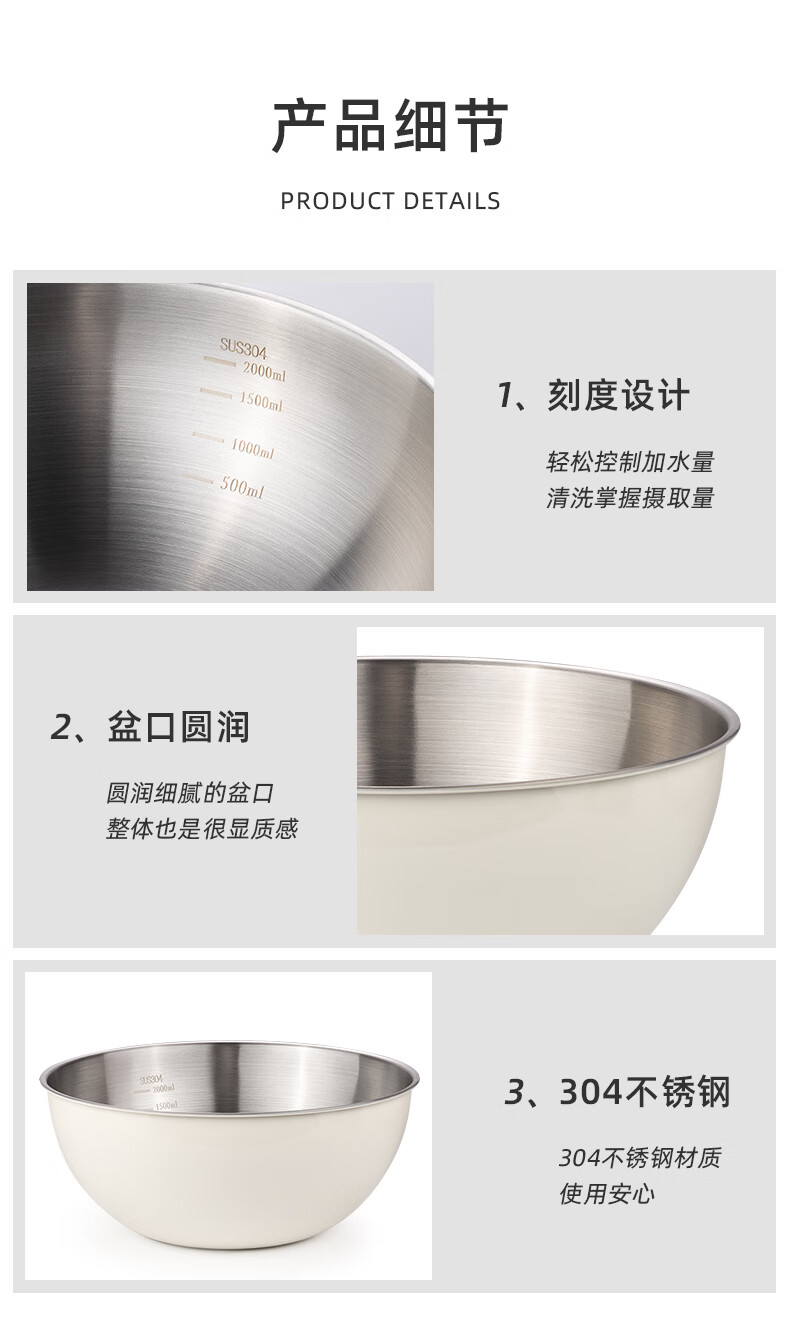 产品细节

PRODUCT DETAILS

SUS304
2000ml
1500ml
1000ml
500ml

1、刻度设计

轻松控制加水量
清洗掌握摄取量

2、盆口圆润

圆润细腻的盆口
整体也是很显质感

SUS304
2000ml
1500ml

3、304不锈钢

304不锈钢材质
使用安心