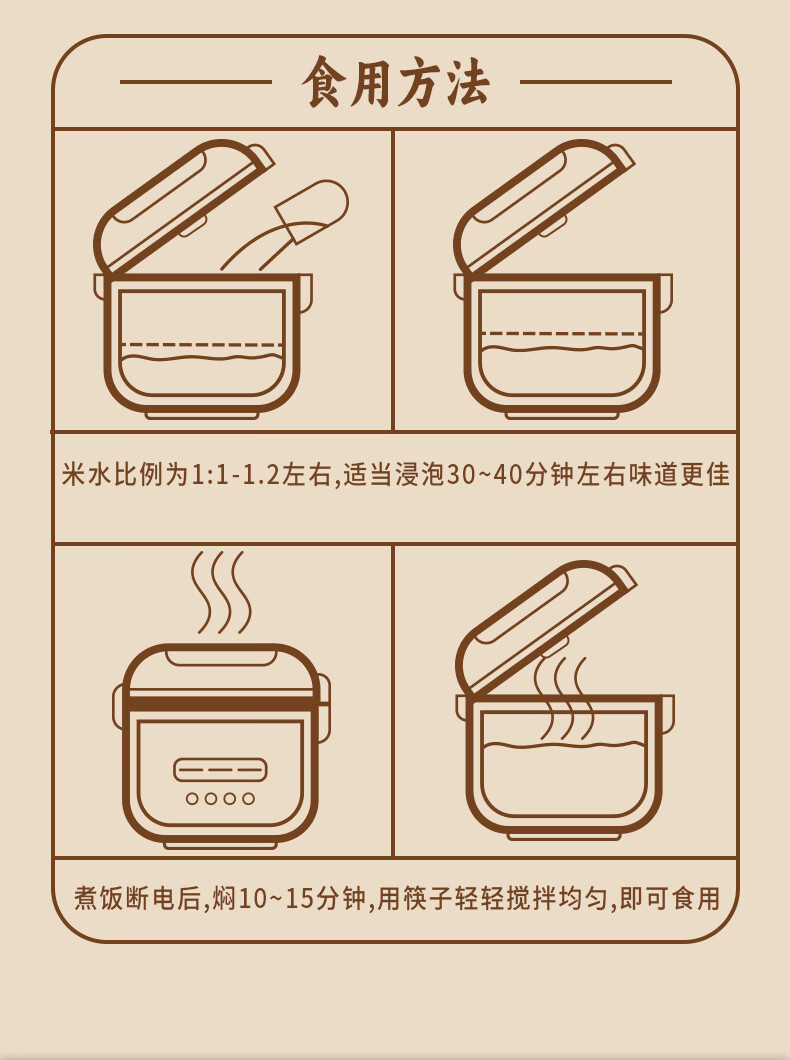 食用方法

米水比例为1:1-1.2左右,适当浸泡30~40分钟左右味道更佳

煮饭断电后,焖10~15分钟,用筷子轻轻搅拌均匀,即可食用