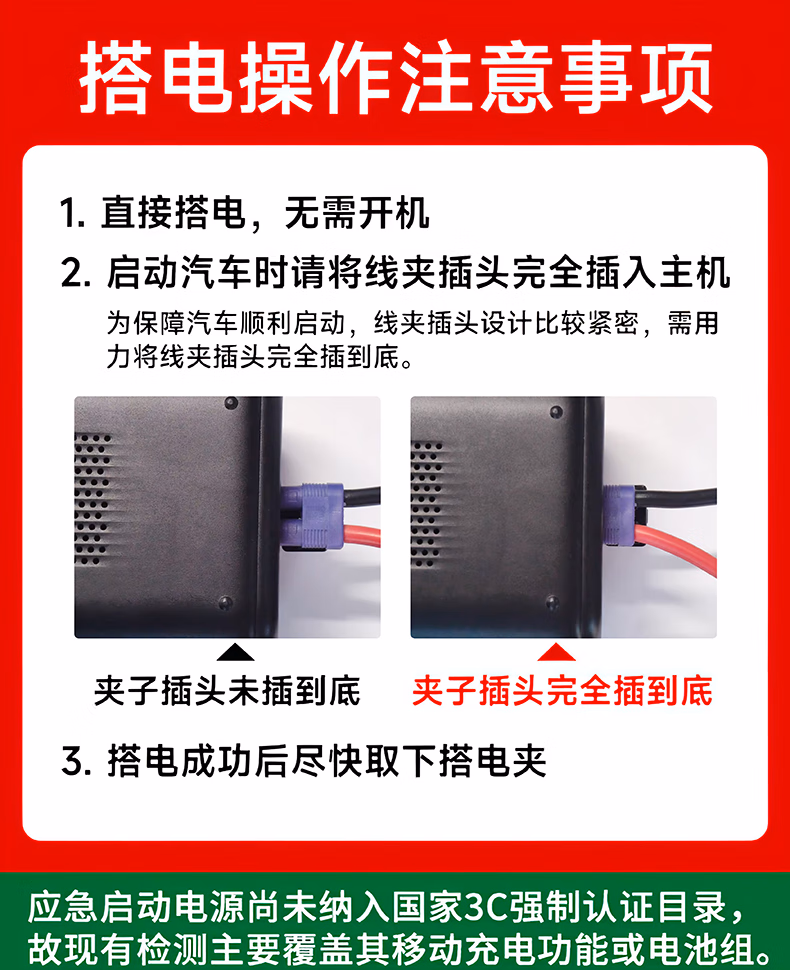 搭电操作注意事项

1. 直接搭电，无需开机

2. 启动汽车时请将线夹插头完全插入主机

为保障汽车顺利启动，线夹插头设计比较紧密，需用力将线夹插头完全插到底。

夹子插头未插到底

夹子插头完全插到底

3. 搭电成功后尽快取下搭电夹

应急启动电源尚未纳入国家3C强制认证目录，故现有检测主要覆盖其移动充电功能或电池组。