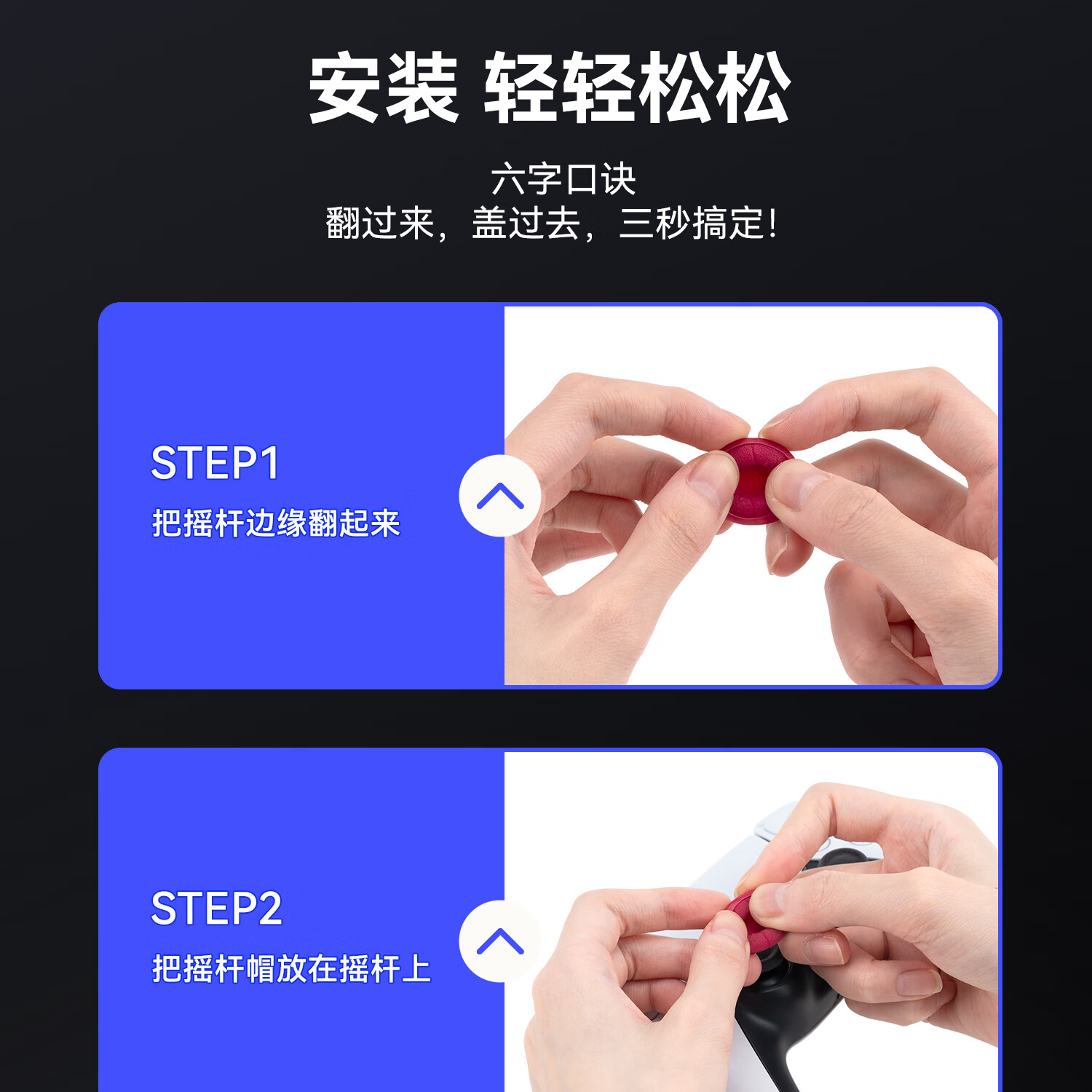 安装 轻轻松松

六字口诀
翻过来，盖过去，三秒搞定!

STEP1
把摇杆边缘翻起来

STEP2
把摇杆帽放在摇杆上