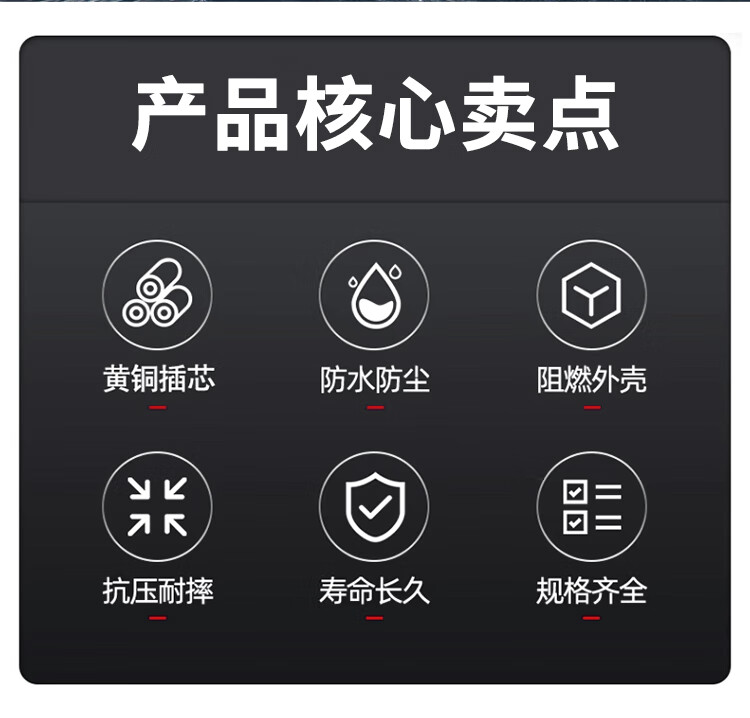 产品核心卖点

黄铜插芯

防水防尘

阻燃外壳

抗压耐摔

寿命长久

规格齐全