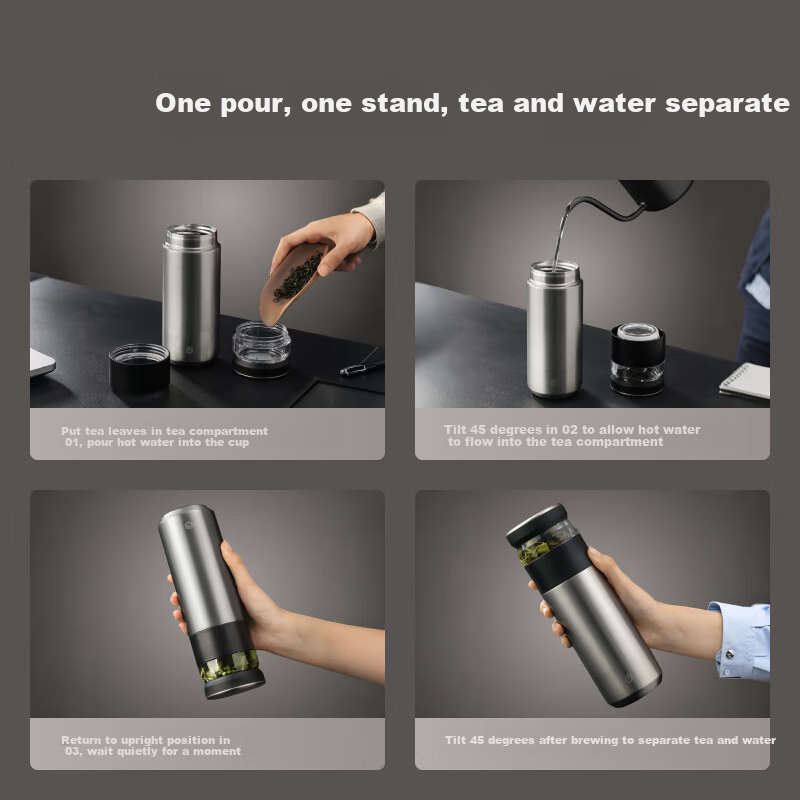 One pour, one stand, tea and water separate

Put tea leaves in tea compartment 01, pour hot water into the cup

Tilt 45 degrees in 02 to allow hot water to flow into the tea compartment

Return to upright position in 03, wait quietly for a moment

Tilt 45 degrees after brewing to separate tea and water