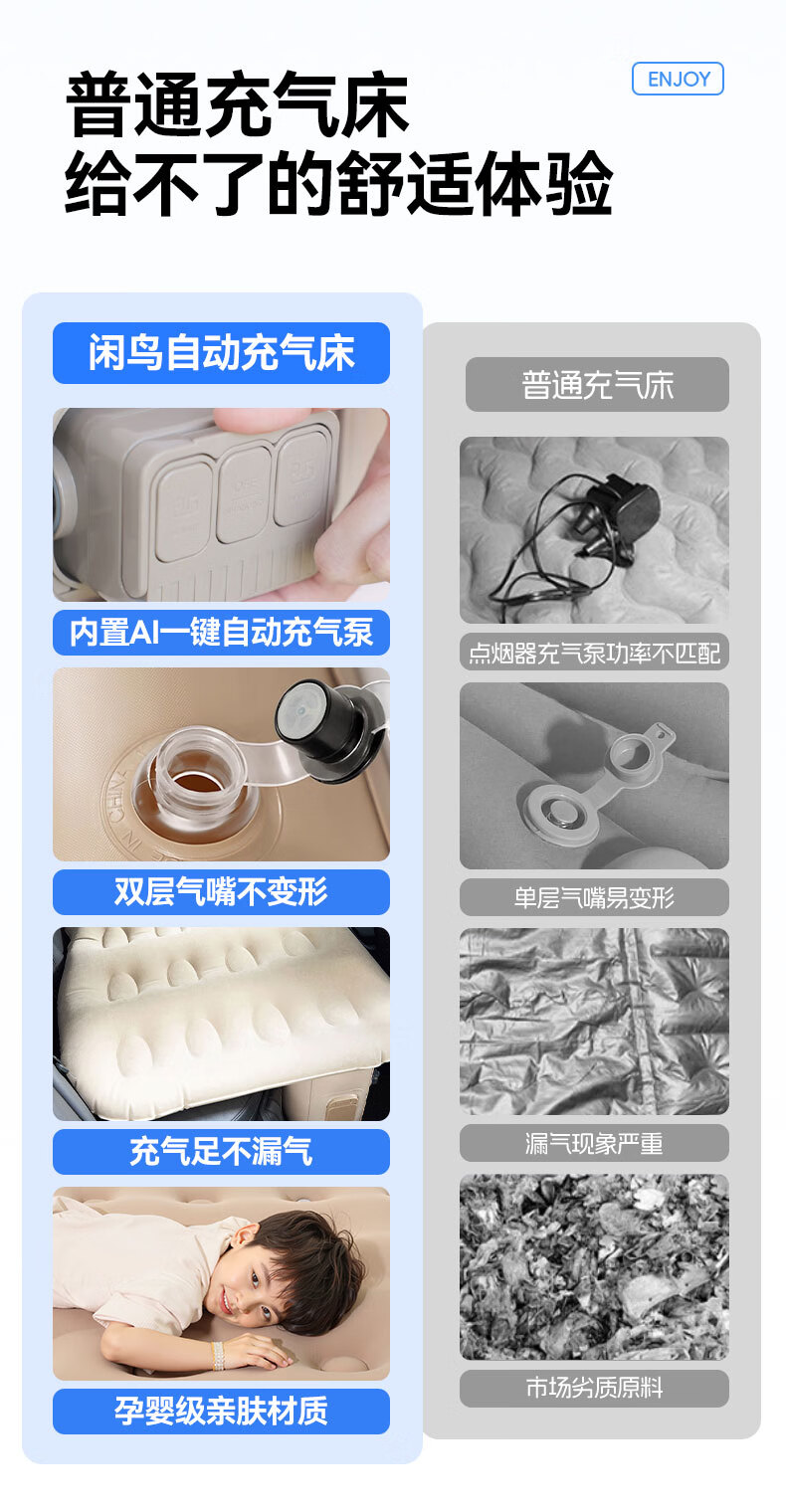 普通充气床
给不了的舒适体验

ENJOY

闲鸟自动充气床

内置AI一键自动充气泵

双层气嘴不变形

充气足不漏气

孕婴级亲肤材质

普通充气床

点烟器充气泵功率不匹配

单层气嘴易变形

漏气现象严重

市场劣质原料