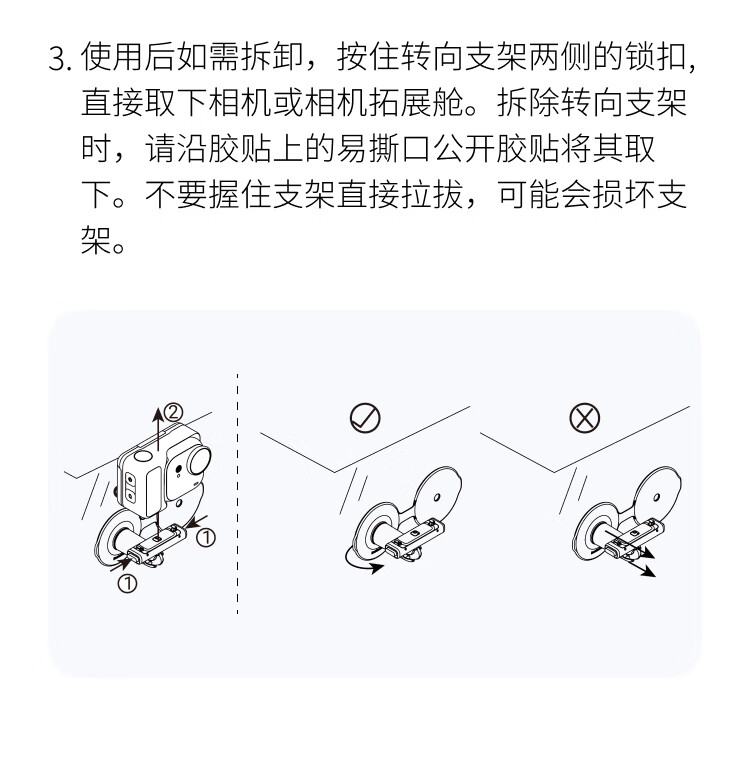 3. 使用后如需拆卸，按住转向支架两侧的锁扣，直接取下相机或相机拓展舱。拆除转向支架时，请沿胶贴上的易撕口公开胶贴将其取下。不要握住支架直接拉拔，可能会损坏支架。

②
①
①