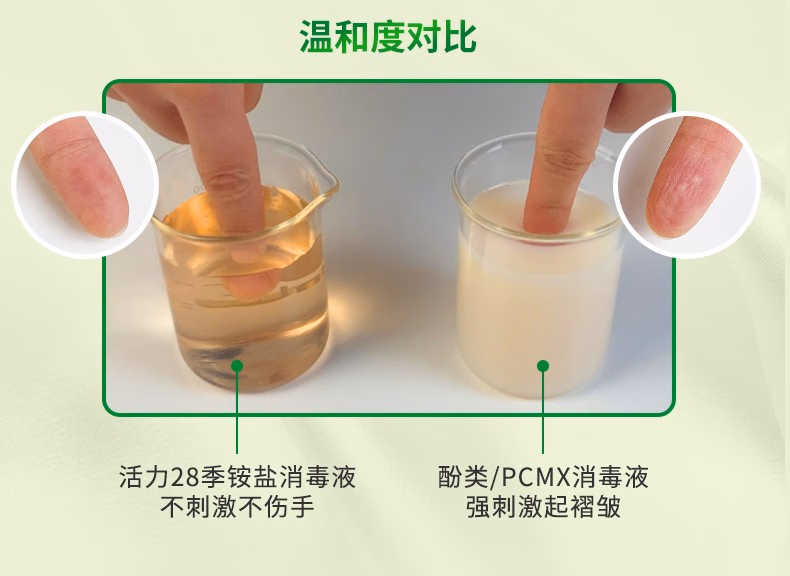 温和度对比

活力28季铵盐消毒液
不刺激不伤手

酚类/PCMX消毒液
强刺激起褶皱