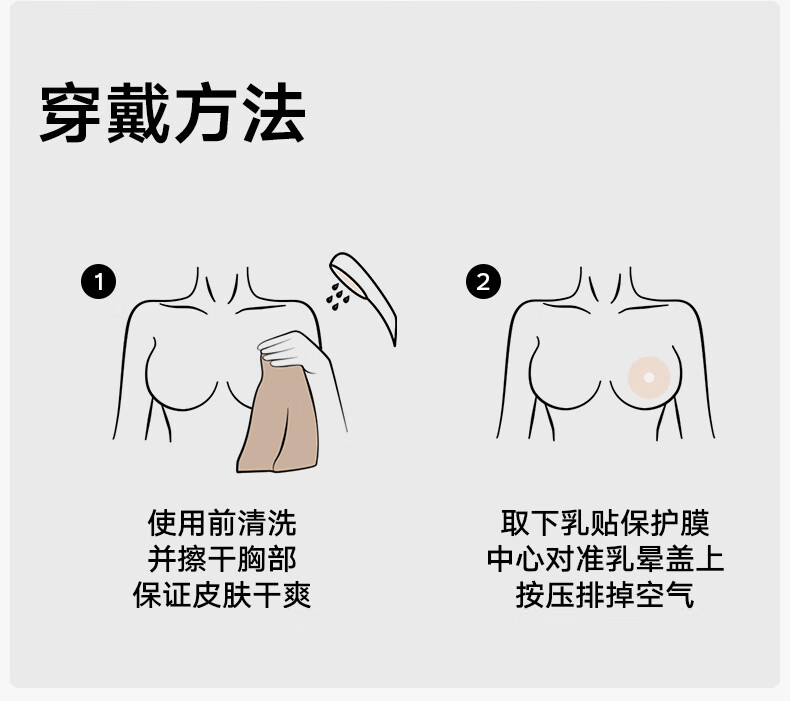 穿戴方法

1

使用前清洗
并擦干胸部
保证皮肤干爽

2

取下乳贴保护膜
中心对准乳晕盖上
按压排掉空气