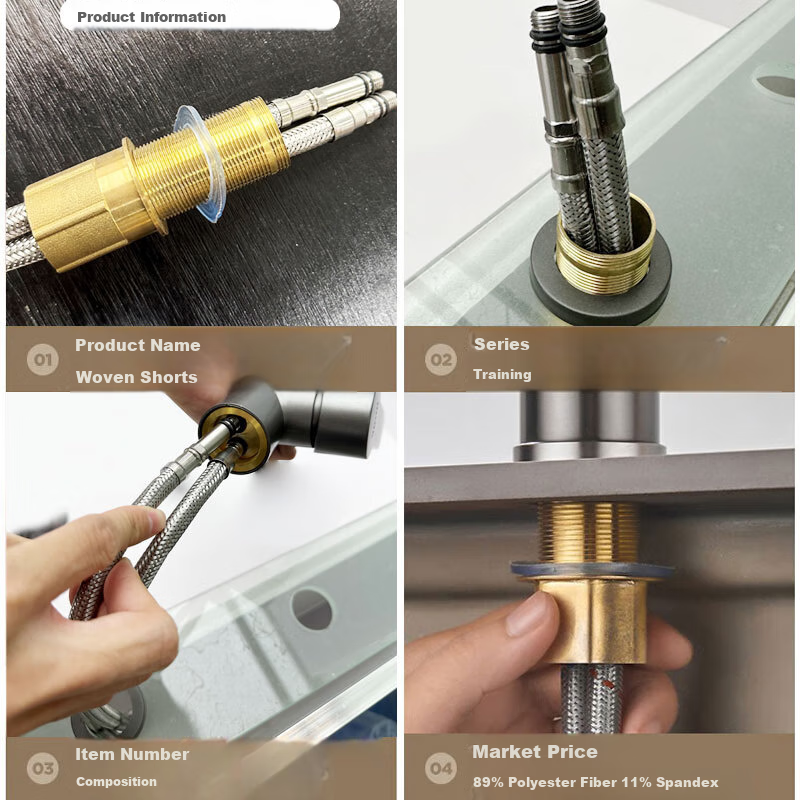 Product Information

01 Product Name

Woven Shorts

02 Series

Training

03 Item Number

Composition

04 Market Price

89% Polyester Fiber 11% Spandex