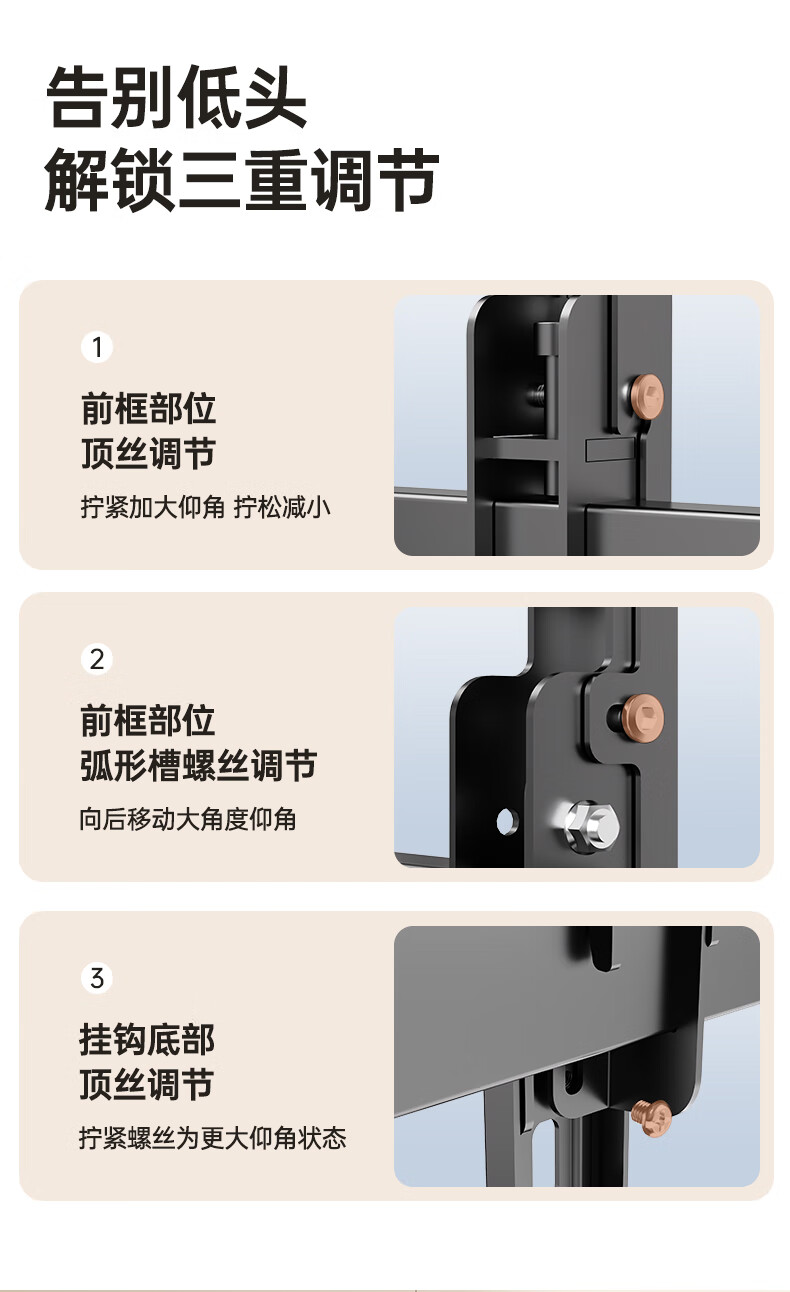 告别低头
解锁三重调节

1
前框部位
顶丝调节
拧紧加大仰角 拧松减小

2
前框部位
弧形槽螺丝调节
向后移动大角度仰角

3
挂钩底部
顶丝调节
拧紧螺丝为更大仰角状态