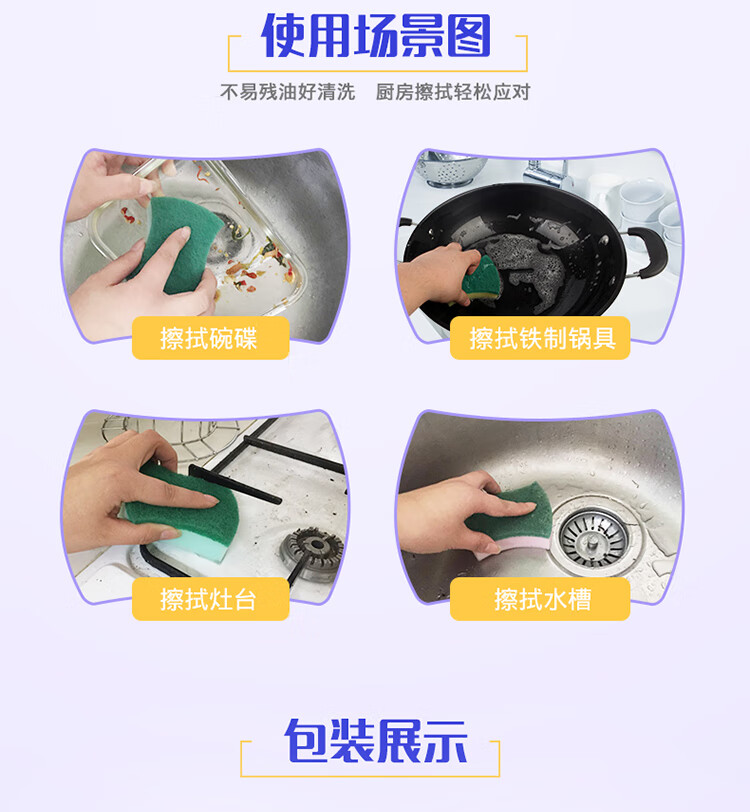 使用场景图

不易残油好清洗　厨房擦拭轻松应对

擦拭碗碟

擦拭铁制锅具

擦拭灶台

擦拭水槽

包装展示