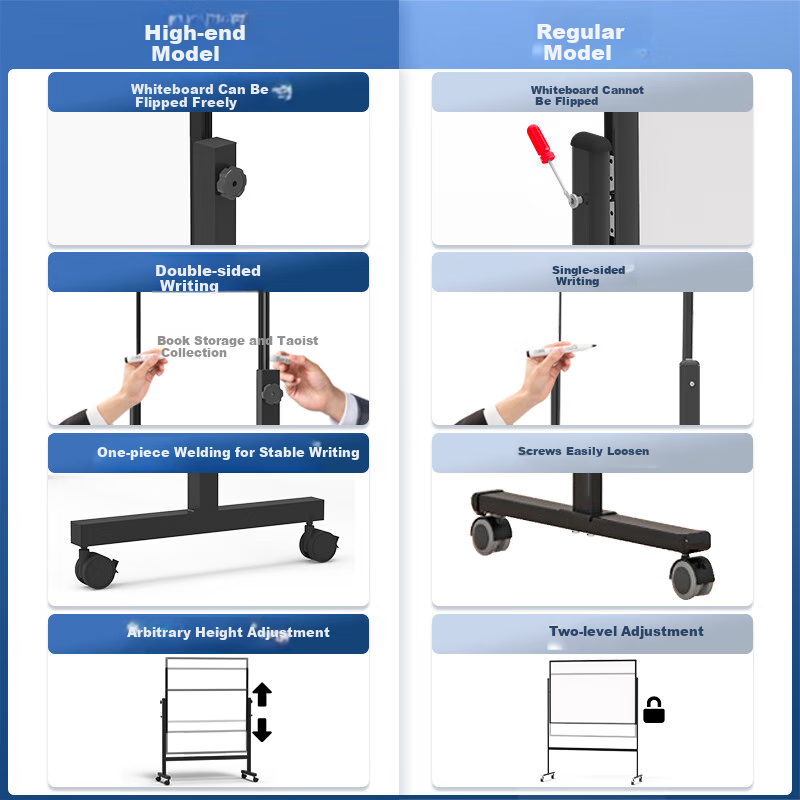 High-end Model

Whiteboard Can Be Flipped Freely

Double-sided Writing

Book Storage and Taoist Collection

One-piece Welding for Stable Writing

Arbitrary Height Adjustment

Regular Model

Whiteboard Cannot Be Flipped

Single-sided Writing

Screws Easily Loosen

Two-level Adjustment