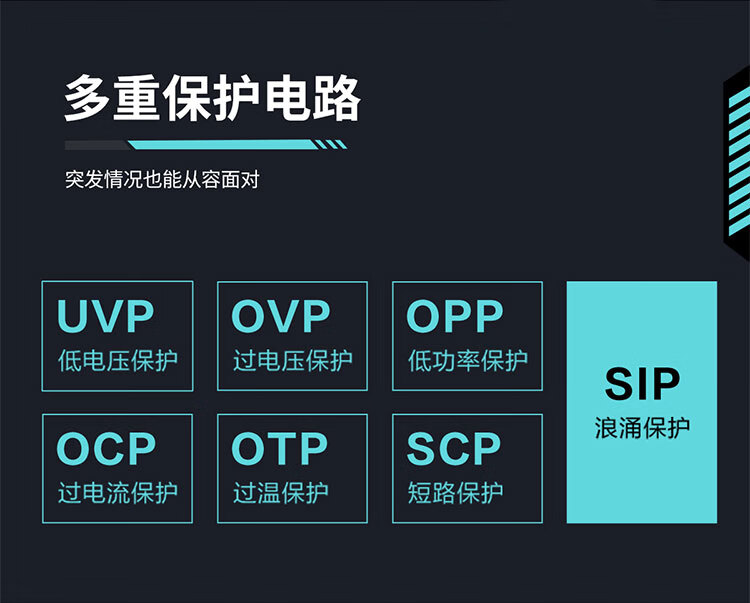 多重保护电路

突发情况也能从容面对

UVP
低电压保护

OVP
过电压保护

OPP
低功率保护

SIP
浪涌保护

OCP
过电流保护

OTP
过温保护

SCP
短路保护