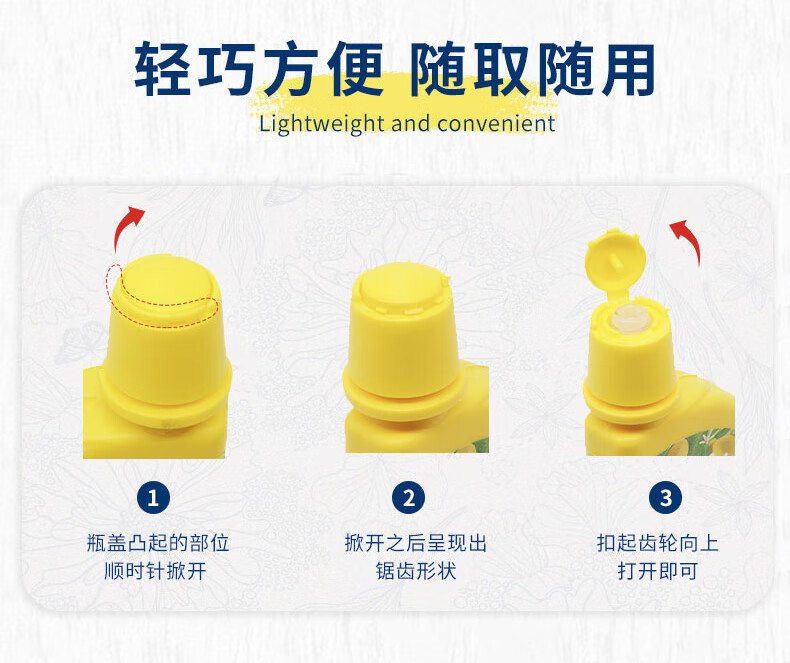 轻巧方便 随取随用

Lightweight and convenient

1
瓶盖凸起的部位
顺时针掀开

2
掀开之后呈现出
锯齿形状

3
扣起齿轮向上
打开即可