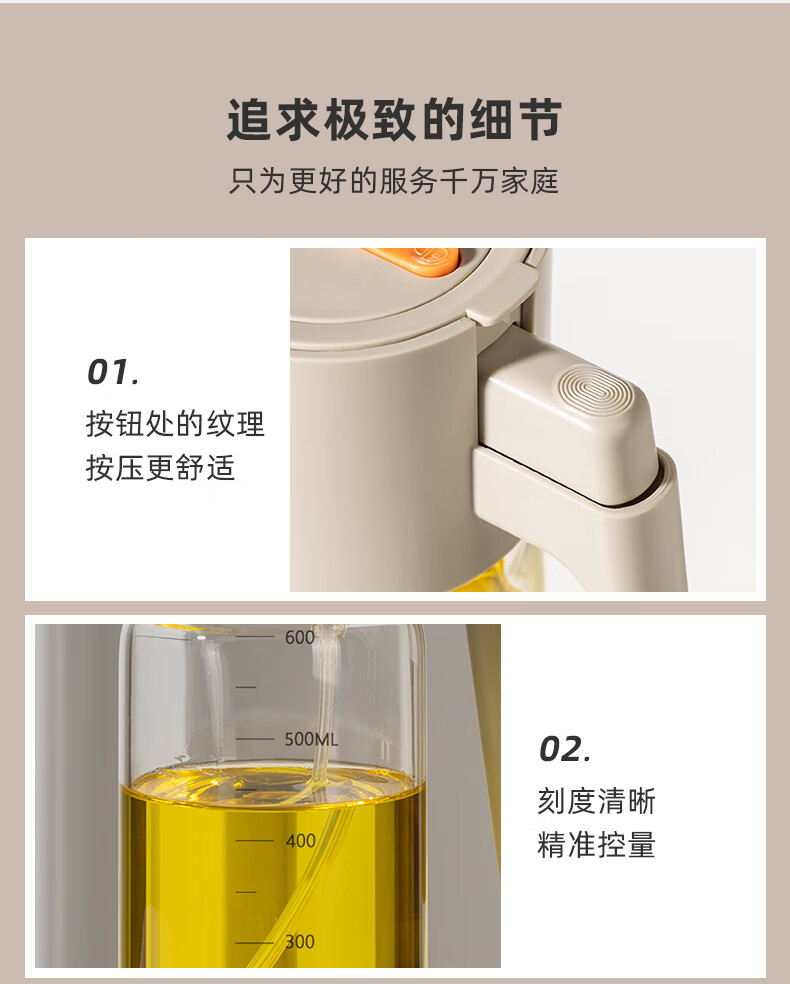 追求极致的细节
只为更好的服务千万家庭

01.
按钮处的纹理
按压更舒适

600
500ML
400
300

02.
刻度清晰
精准控量