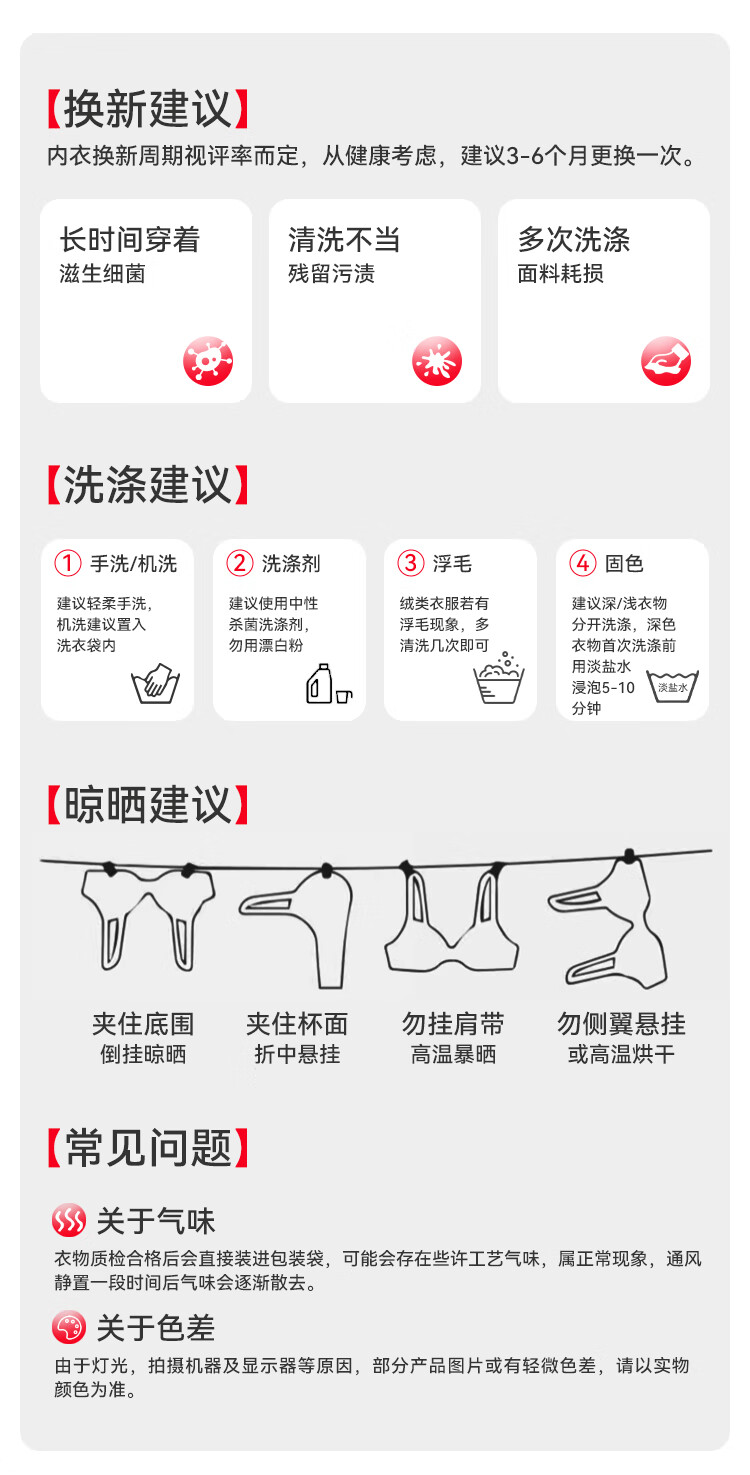 【换新建议】

内衣换新周期视评率而定，从健康考虑，建议3-6个月更换一次。

长时间穿着
滋生细菌

清洗不当
残留污渍

多次洗涤
面料耗损

【洗涤建议】

① 手洗/机洗
建议轻柔手洗，机洗建议置入洗衣袋内

② 洗涤剂
建议使用中性杀菌洗涤剂，勿用漂白粉

③ 浮毛
绒类衣服若有浮毛现象，多清洗几次即可

④ 固色
建议深/浅衣物分开洗涤，深色衣物首次洗涤前用淡盐水浸泡5-10分钟

淡盐水

【晾晒建议】

夹住底围
倒挂晾晒

夹住杯面
折中悬挂

勿挂肩带
高温暴晒

勿侧翼悬挂
或高温烘干

【常见问题】

关于气味
衣物质检合格后会直接装进包装袋，可能会存在些许工艺气味，属正常现象，通风静置一段时间后气味会逐渐散去。

关于色差
由于灯光，拍摄机器及显示器等原因，部分产品图片或有轻微色差，请以实物颜色为准。