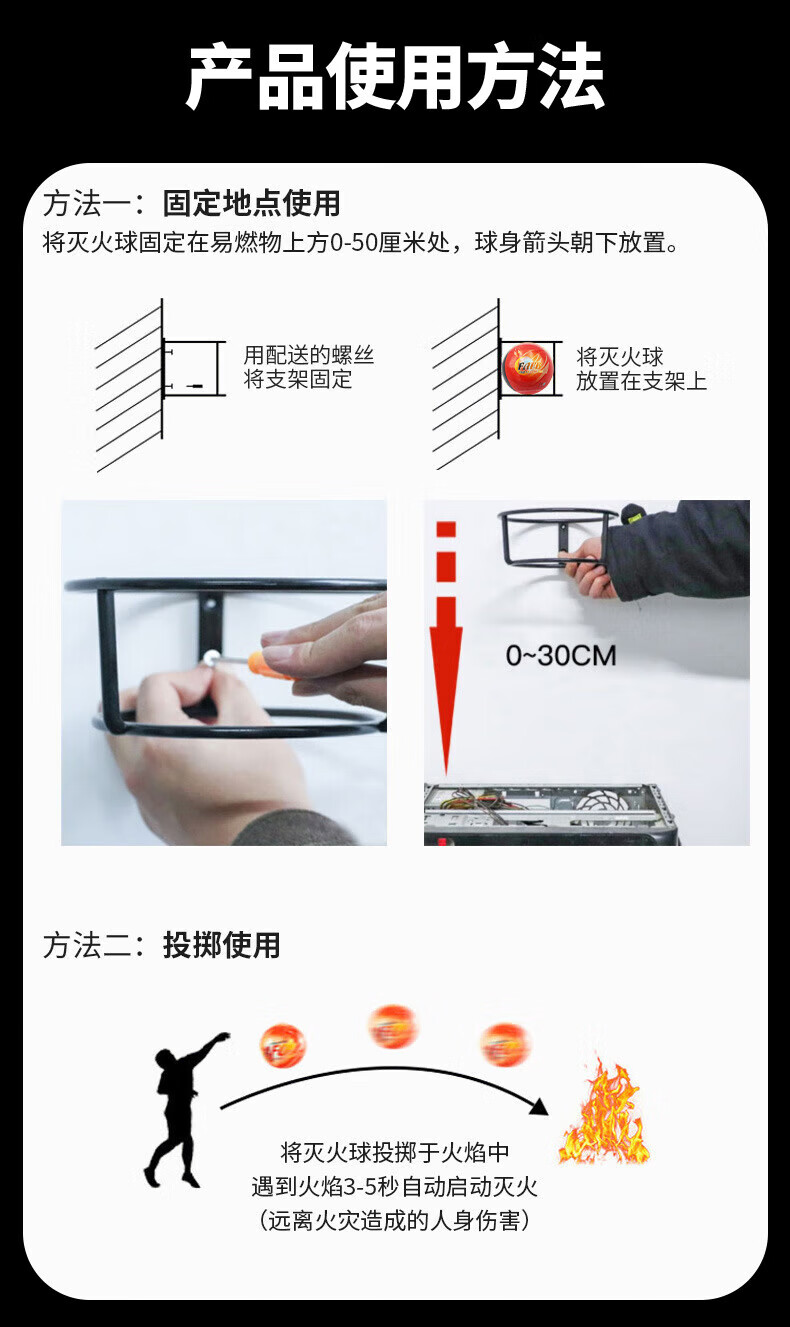 产品使用方法

方法一：固定地点使用
将灭火球固定在易燃物上方0-50厘米处，球身箭头朝下放置。

用配送的螺丝将支架固定

将灭火球放置在支架上

0~30CM

方法二：投掷使用

将灭火球投掷于火焰中
遇到火焰3-5秒自动启动灭火
（远离火灾造成的人身伤害）