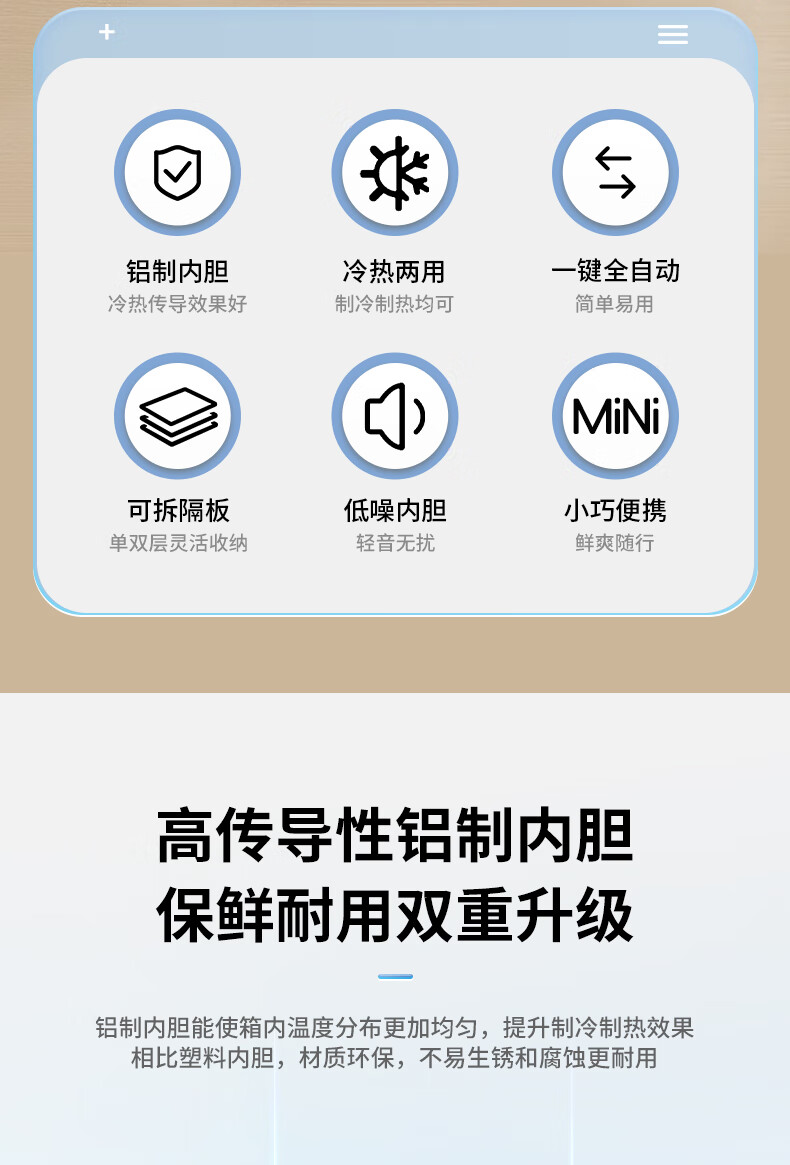 +

铝制内胆
冷热传导效果好

冷热两用
制冷制热均可

一键全自动
简单易用

可拆隔板
单双层灵活收纳

低噪内胆
轻音无扰

MiNi

小巧便携
鲜爽随行

高传导性铝制内胆
保鲜耐用双重升级

铝制内胆能使箱内温度分布更加均匀，提升制冷制热效果
相比塑料内胆，材质环保，不易生锈和腐蚀更耐用