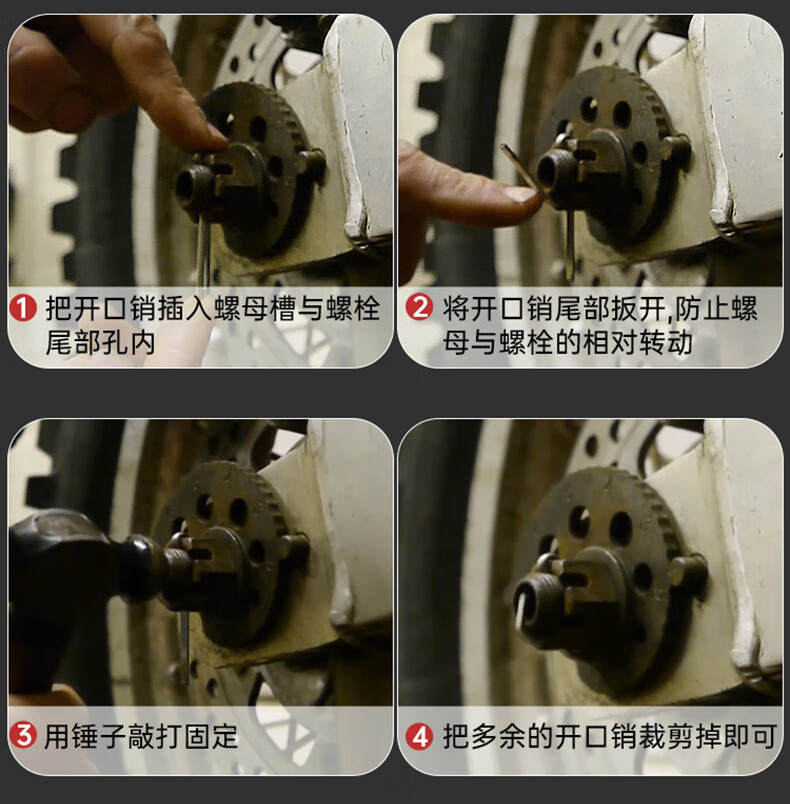 1 把开口销插入螺母槽与螺栓尾部孔内

2 将开口销尾部扳开,防止螺母与螺栓的相对转动

3 用锤子敲打固定

4 把多余的开口销裁剪掉即可