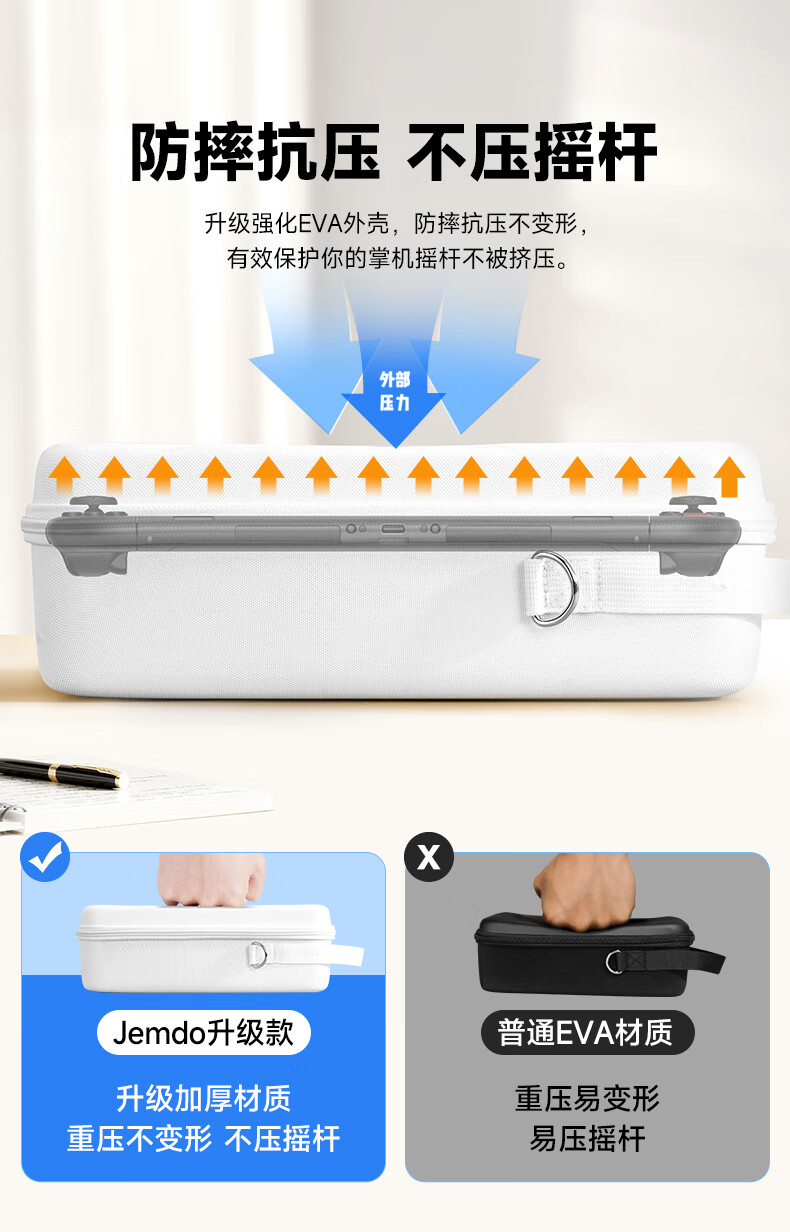 防摔抗压 不压摇杆

升级强化EVA外壳，防摔抗压不变形，
有效保护你的掌机摇杆不被挤压。

外部
压力

Jemdo升级款

升级加厚材质
重压不变形 不压摇杆

X

普通EVA材质

重压易变形
易压摇杆