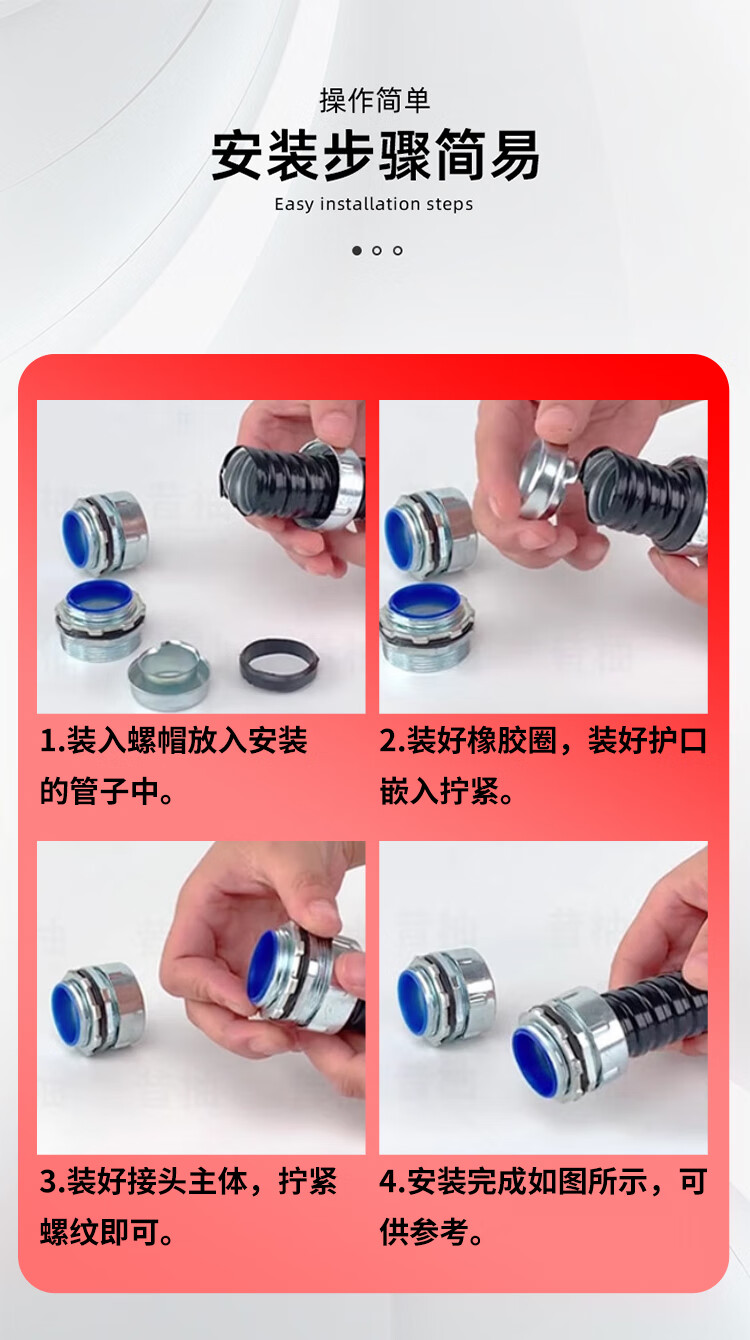 操作简单

安装步骤简易

Easy installation steps

1.装入螺帽放入安装的管子中。

2.装好橡胶圈，装好护口嵌入拧紧。

3.装好接头主体，拧紧螺纹即可。

4.安装完成如图所示，可供参考。