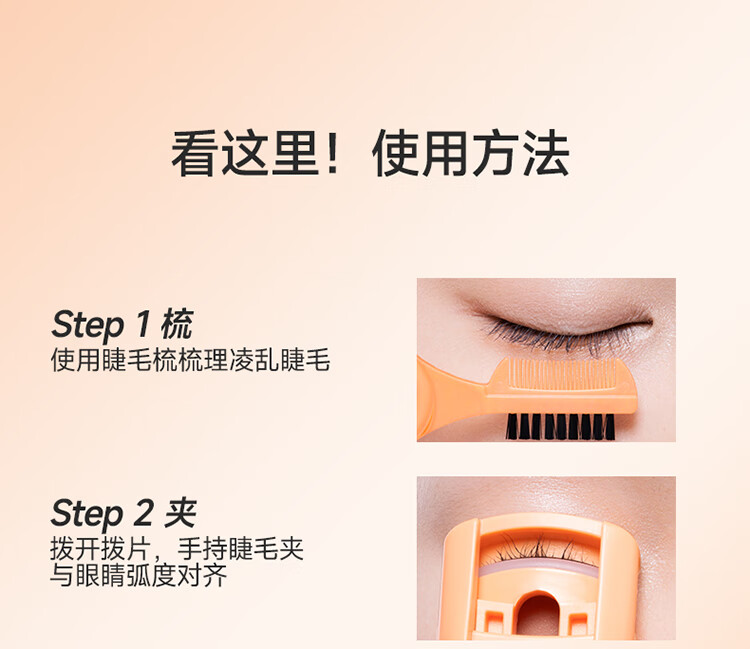 看这里！使用方法

Step 1 梳
使用睫毛梳梳理凌乱睫毛

Step 2 夹
拨开拨片，手持睫毛夹与眼睛弧度对齐