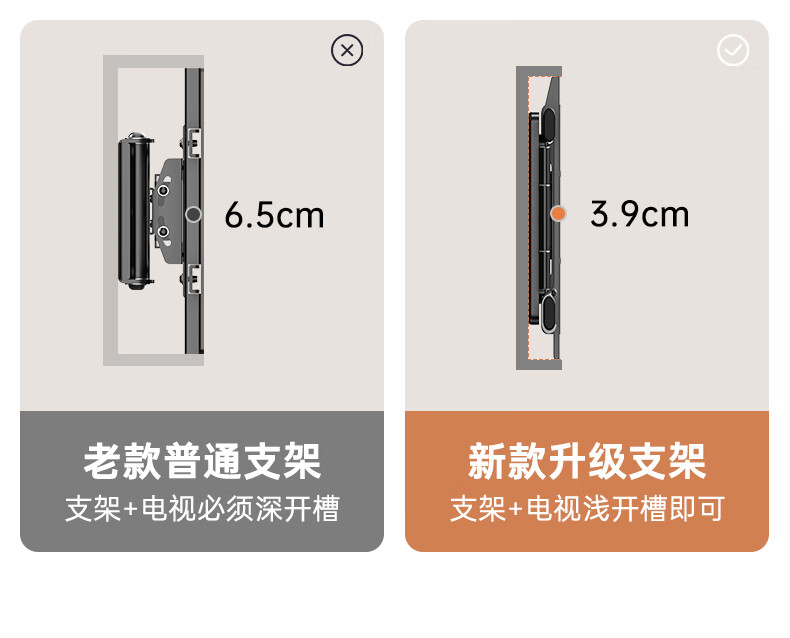 6.5cm

老款普通支架

支架+电视必须深开槽

3.9cm

新款升级支架

支架+电视浅开槽即可