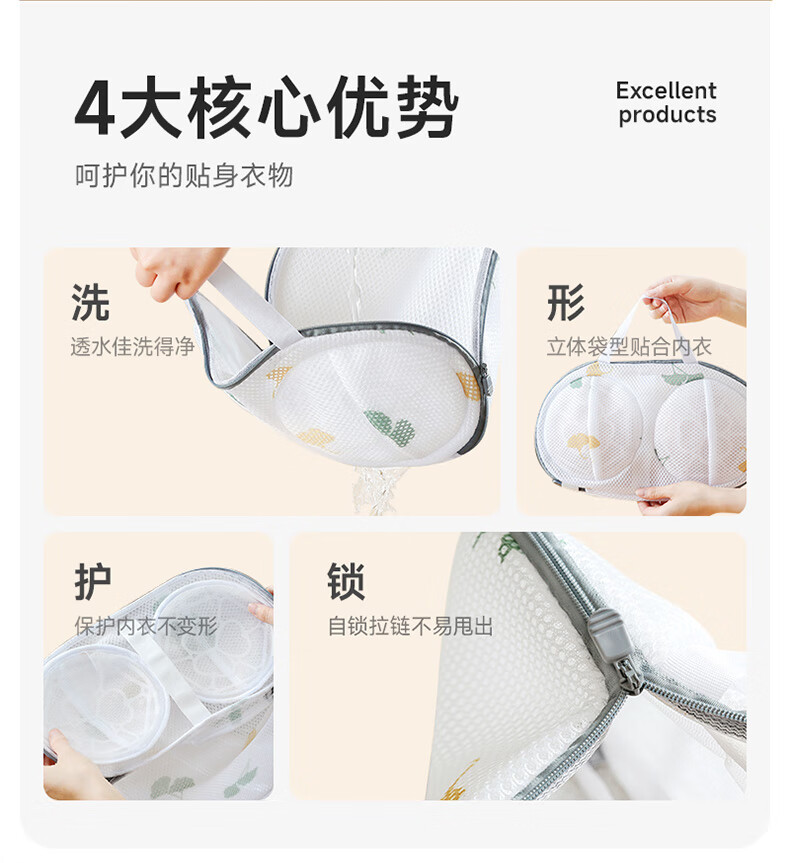 4大核心优势

Excellent products

呵护你的贴身衣物

洗
透水佳洗得净

形
立体袋型贴合内衣

护
保护内衣不变形

锁
自锁拉链不易甩出