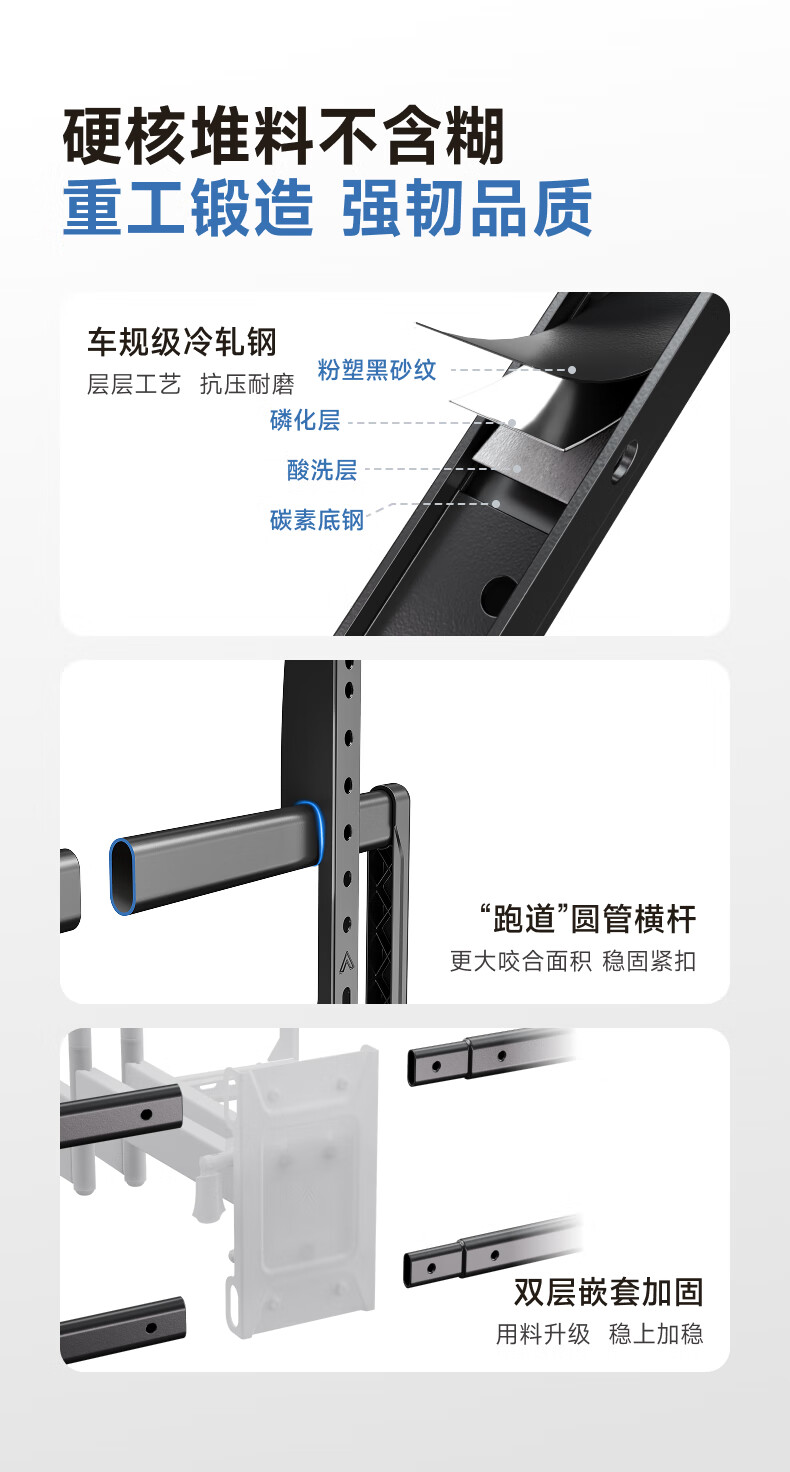 硬核堆料不含糊
重工锻造 强韧品质

车规级冷轧钢
层层工艺 抗压耐磨

粉塑黑砂纹
磷化层
酸洗层
碳素底钢

“跑道”圆管横杆
更大咬合面积 稳固紧扣

双层嵌套加固
用料升级 稳上加稳