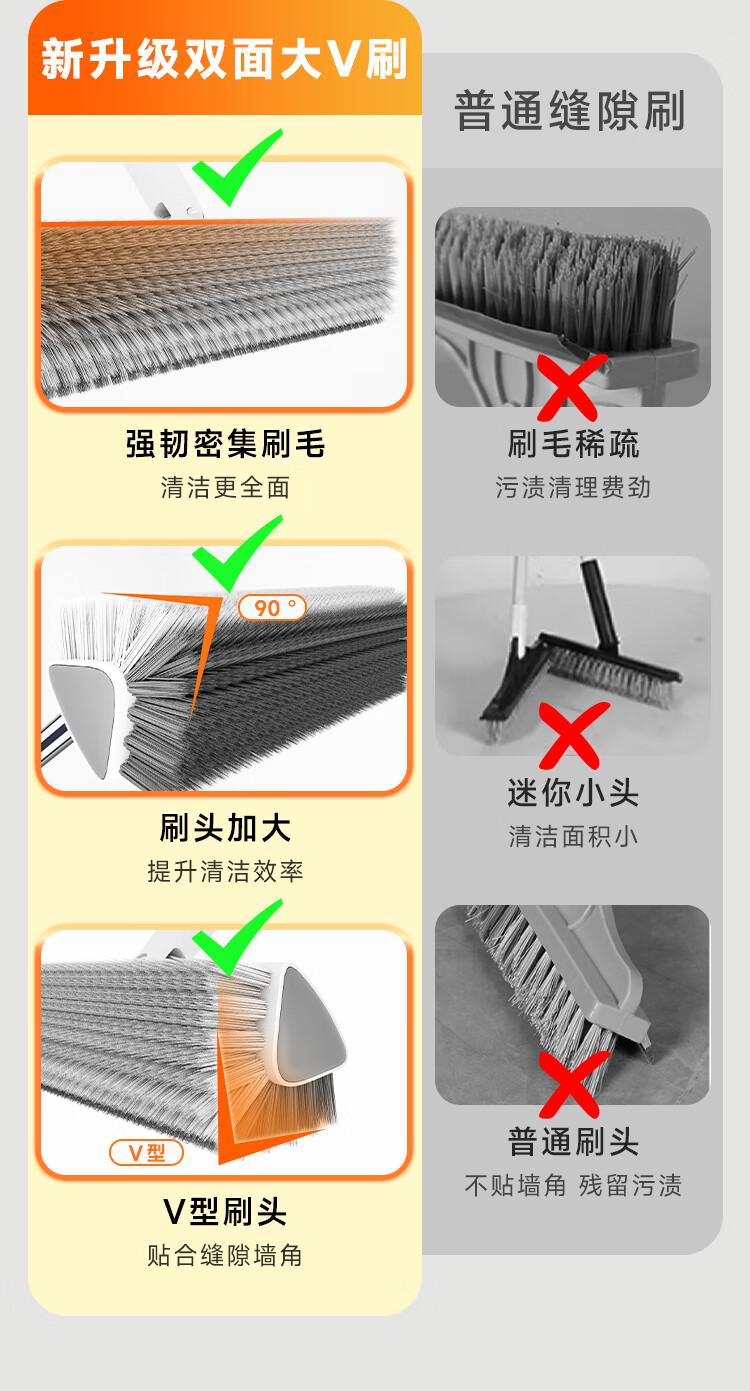 新升级双面大V刷

强韧密集刷毛
清洁更全面

90 °

刷头加大
提升清洁效率

V型

V型刷头
贴合缝隙墙角

普通缝隙刷

刷毛稀疏
污渍清理费劲

迷你小头
清洁面积小

普通刷头
不贴墙角 残留污渍