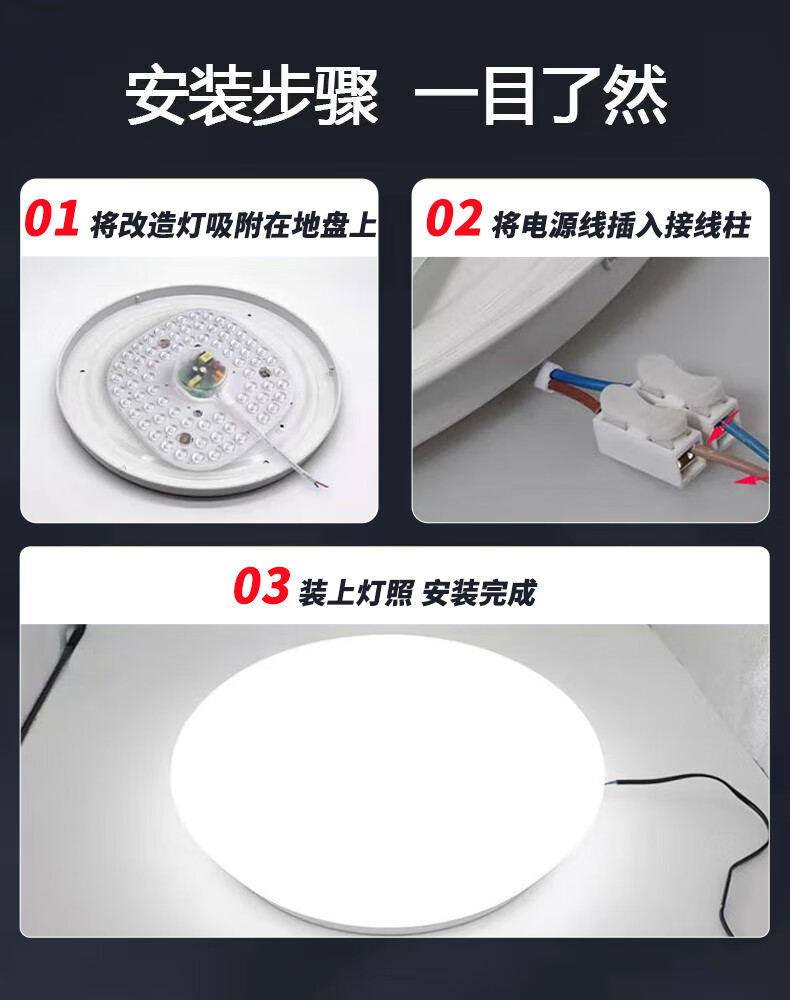 安装步骤 一目了然

01 将改造灯吸附在地盘上

02 将电源线插入接线柱

03 装上灯照 安装完成