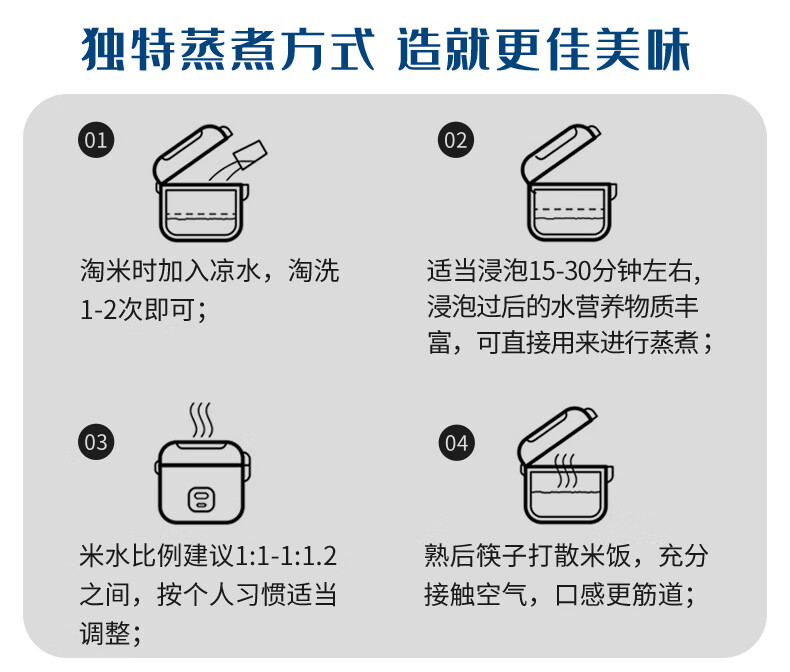 独特蒸煮方式 造就更佳美味

01

淘米时加入凉水，淘洗1-2次即可；

02

适当浸泡15-30分钟左右，浸泡过后的水营养物质丰富，可直接用来进行蒸煮；

03

米水比例建议1:1-1:1.2之间，按个人习惯适当调整；

04

熟后筷子打散米饭，充分接触空气，口感更筋道；