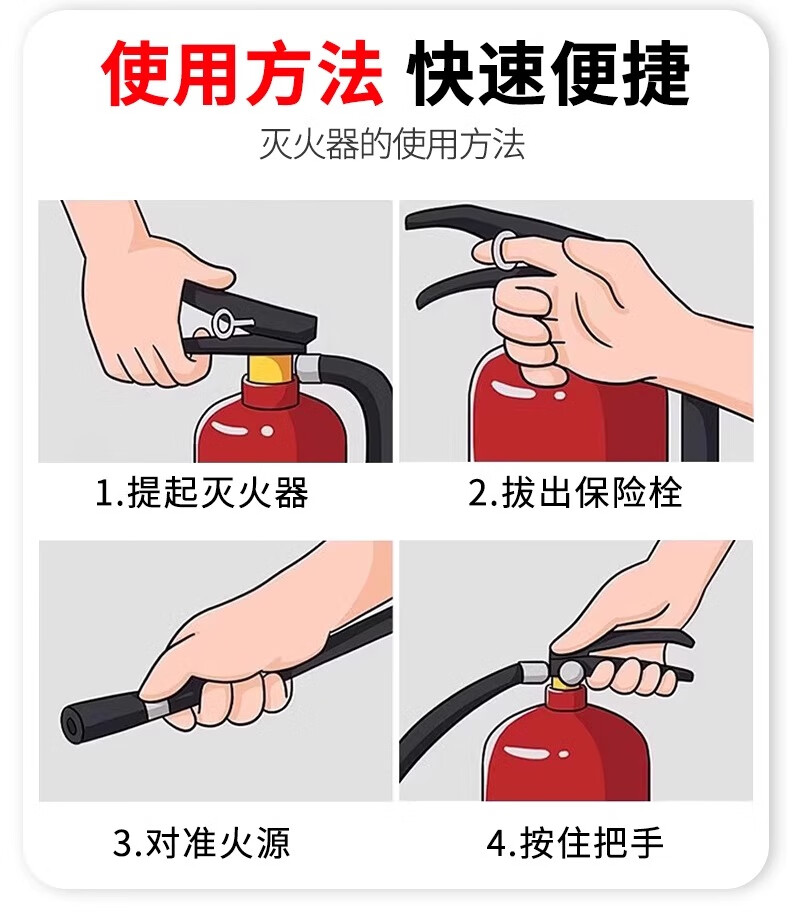 使用方法 快速便捷

灭火器的使用方法

1.提起灭火器

2.拔出保险栓

3.对准火源

4.按住把手