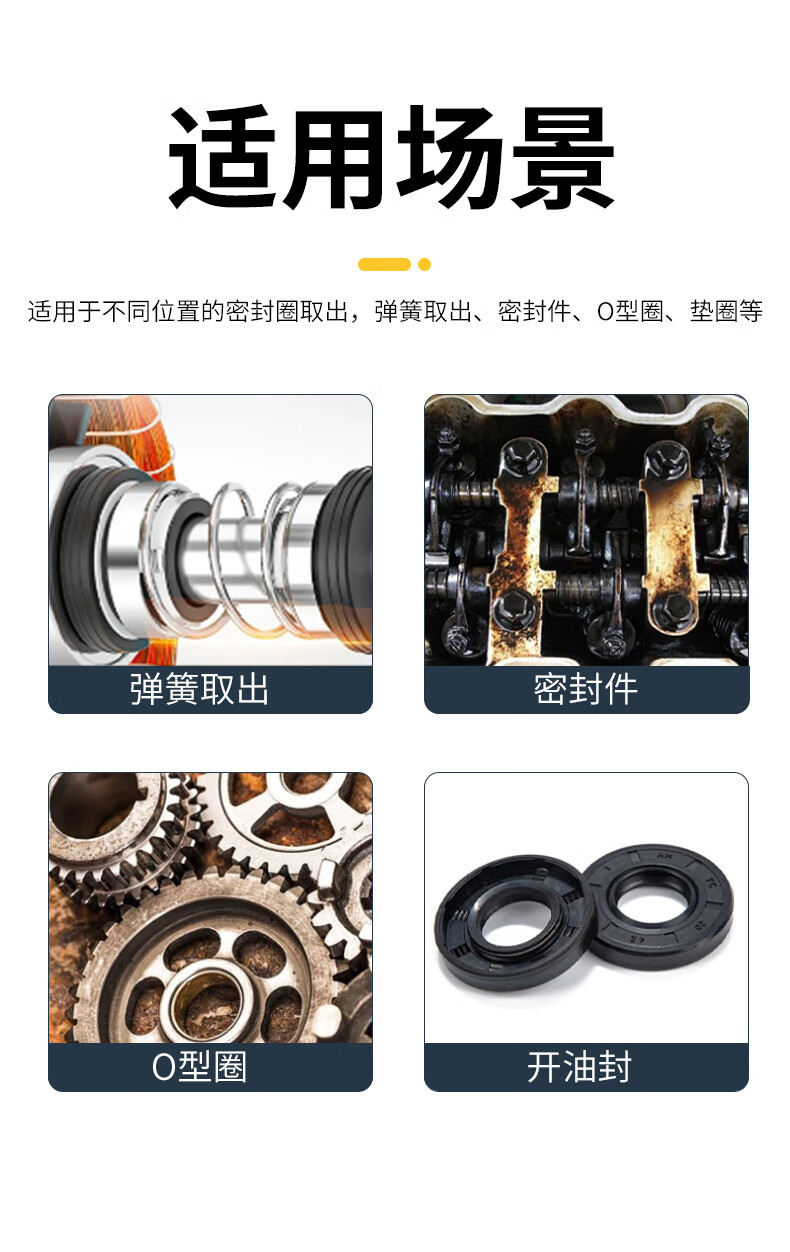 适用场景

适用于不同位置的密封圈取出，弹簧取出、密封件、O型圈、垫圈等

弹簧取出

密封件

O型圈

开油封