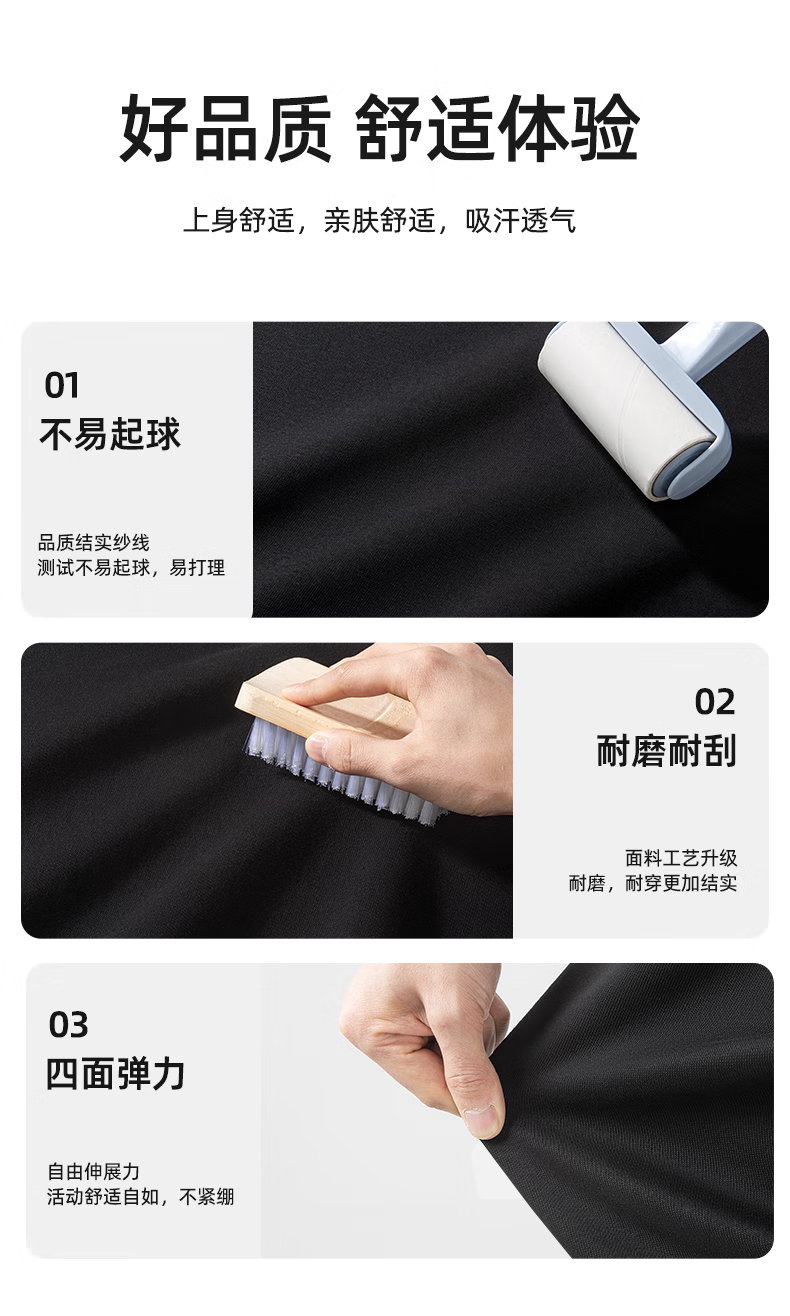 好品质 舒适体验

上身舒适，亲肤舒适，吸汗透气

01
不易起球

品质结实纱线
测试不易起球，易打理

02
耐磨耐刮

面料工艺升级
耐磨，耐穿更加结实

03
四面弹力

自由伸展力
活动舒适自如，不紧绷