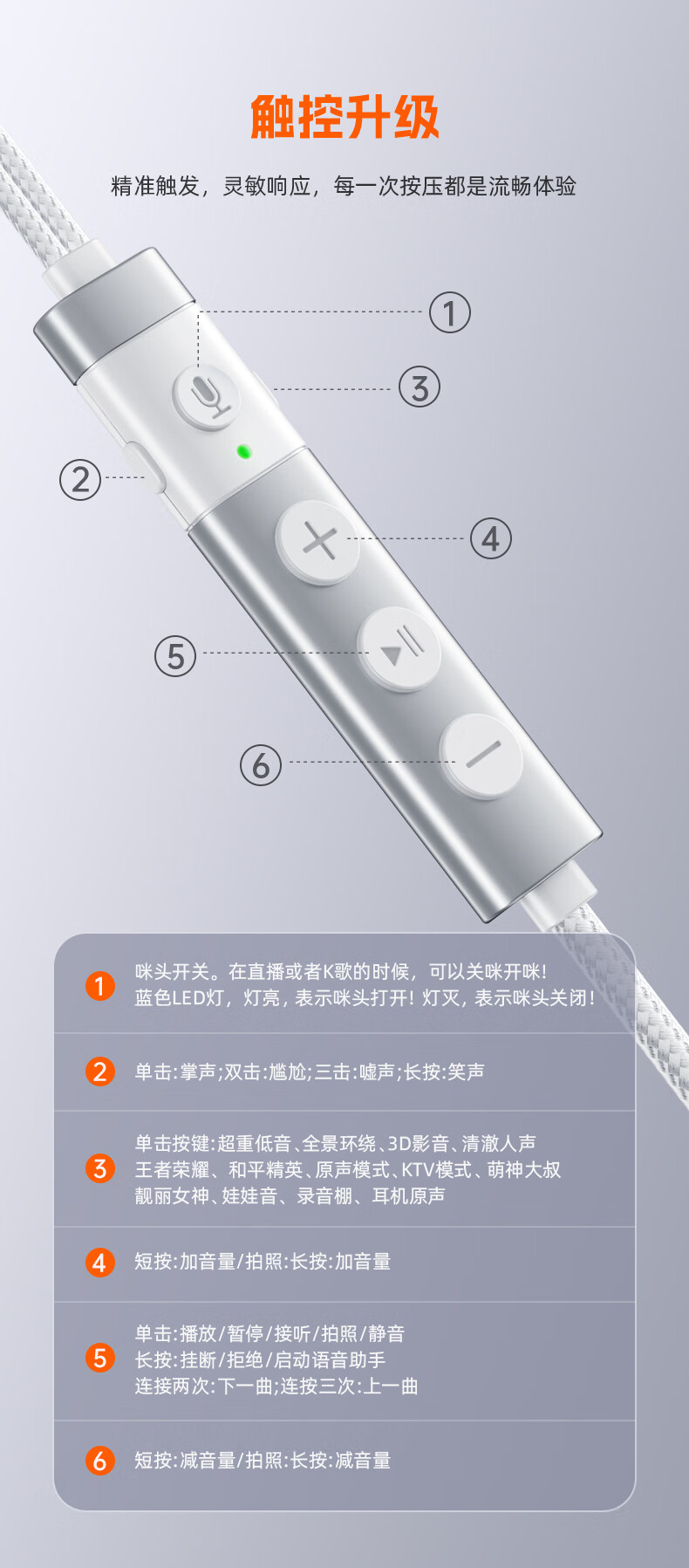 触控升级

精准触发，灵敏响应，每一次按压都是流畅体验

①
③
②
④
⑤
⑥

1 咪头开关。在直播或者K歌的时候，可以关咪开咪！蓝色LED灯，灯亮，表示咪头打开！灯灭，表示咪头关闭！

2 单击:掌声;双击:尴尬;三击:嘘声;长按:笑声

3 单击按键:超重低音、全景环绕、3D影音、清澈人声 王者荣耀、和平精英、原声模式、KTV模式、萌神大叔 靓丽女神、娃娃音、录音棚、耳机原声

4 短按:加音量/拍照:长按:加音量

5 单击:播放/暂停/接听/拍照/静音
长按:挂断/拒绝/启动语音助手
连接两次:下一曲;连接三次:上一曲

6 短按:减音量/拍照:长按:减音量