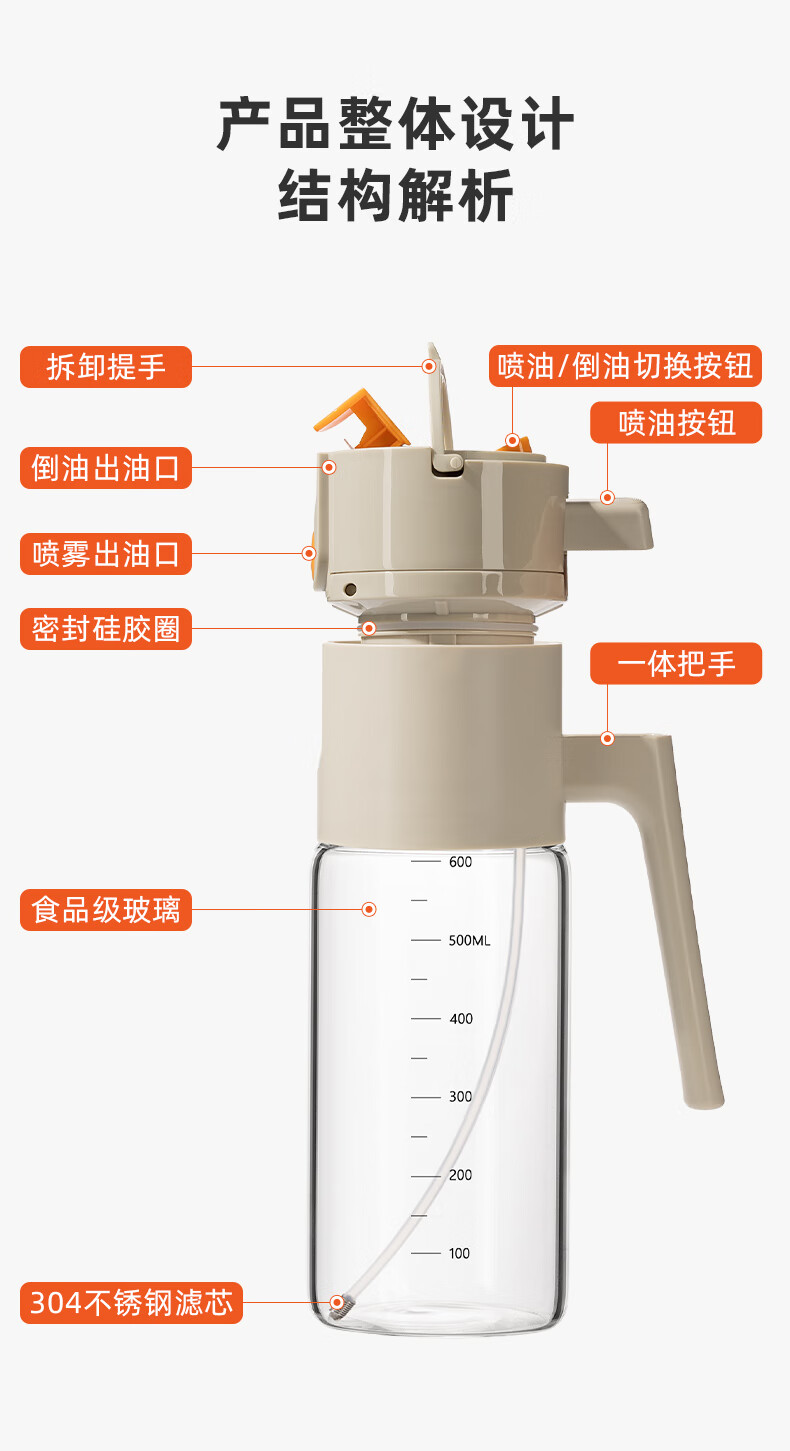 产品整体设计
结构解析

拆卸提手

喷油/倒油切换按钮

喷油按钮

倒油出油口

喷雾出油口

密封硅胶圈

一体把手

食品级玻璃

600

500ML

400

300

200

100

304不锈钢滤芯