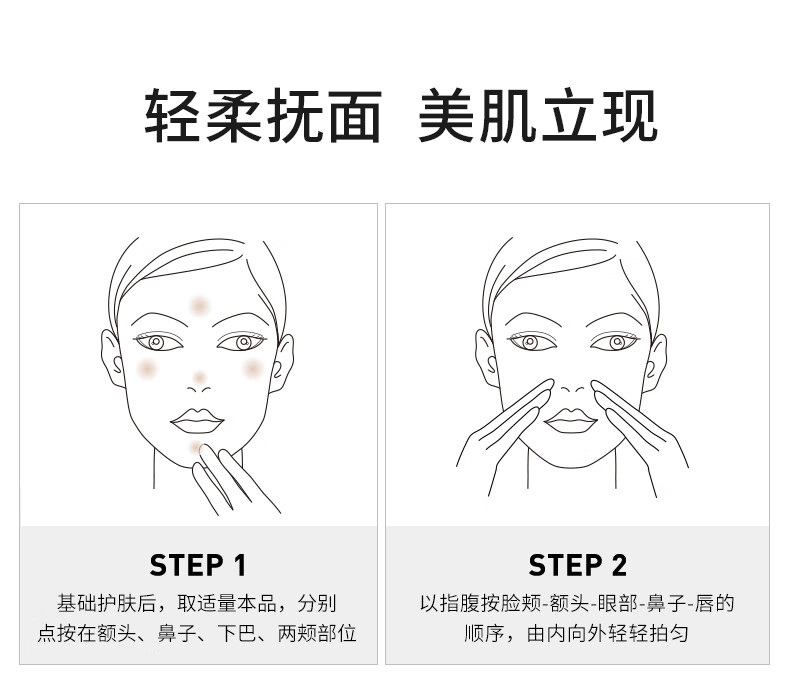 轻柔抚面 美肌立现

STEP 1
基础护肤后，取适量本品，分别点按在额头、鼻子、下巴、两颊部位

STEP 2
以指腹按脸颊-额头-眼部-鼻子-唇的顺序，由内向外轻轻拍匀