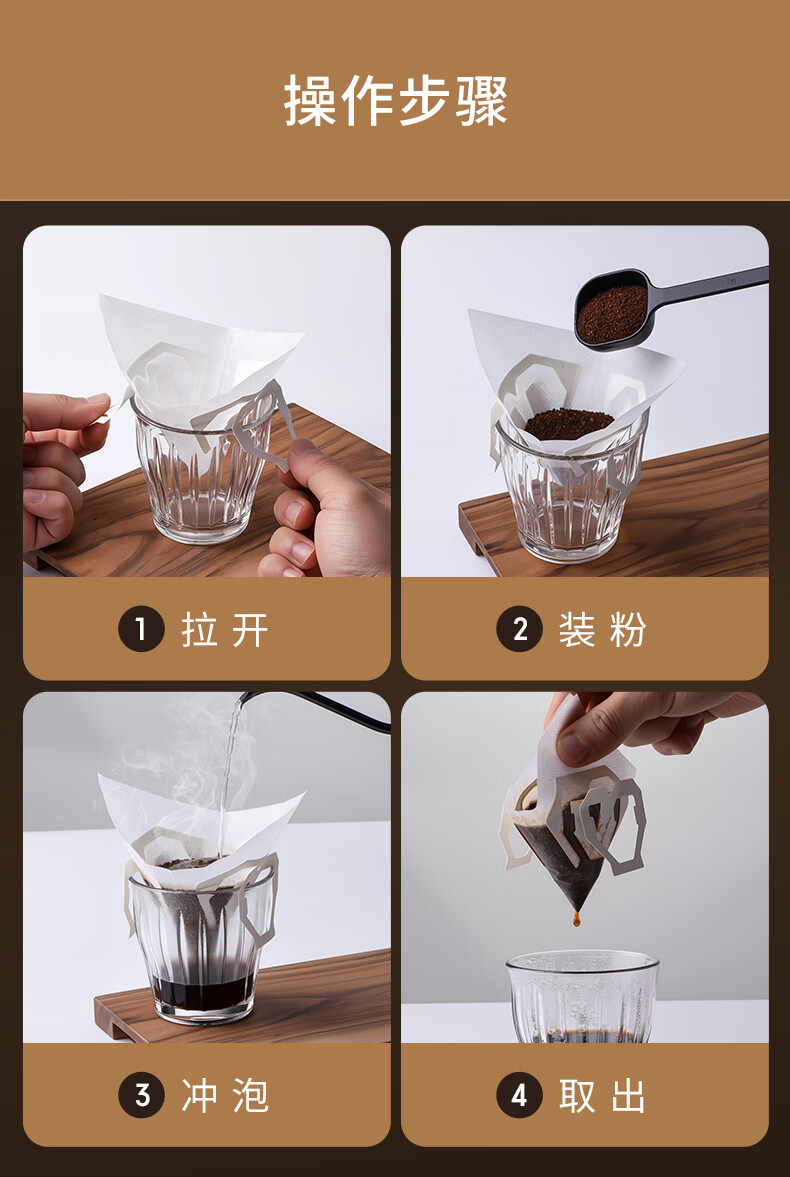 操作步骤

1 拉开

2 装粉

3 冲泡

4 取出