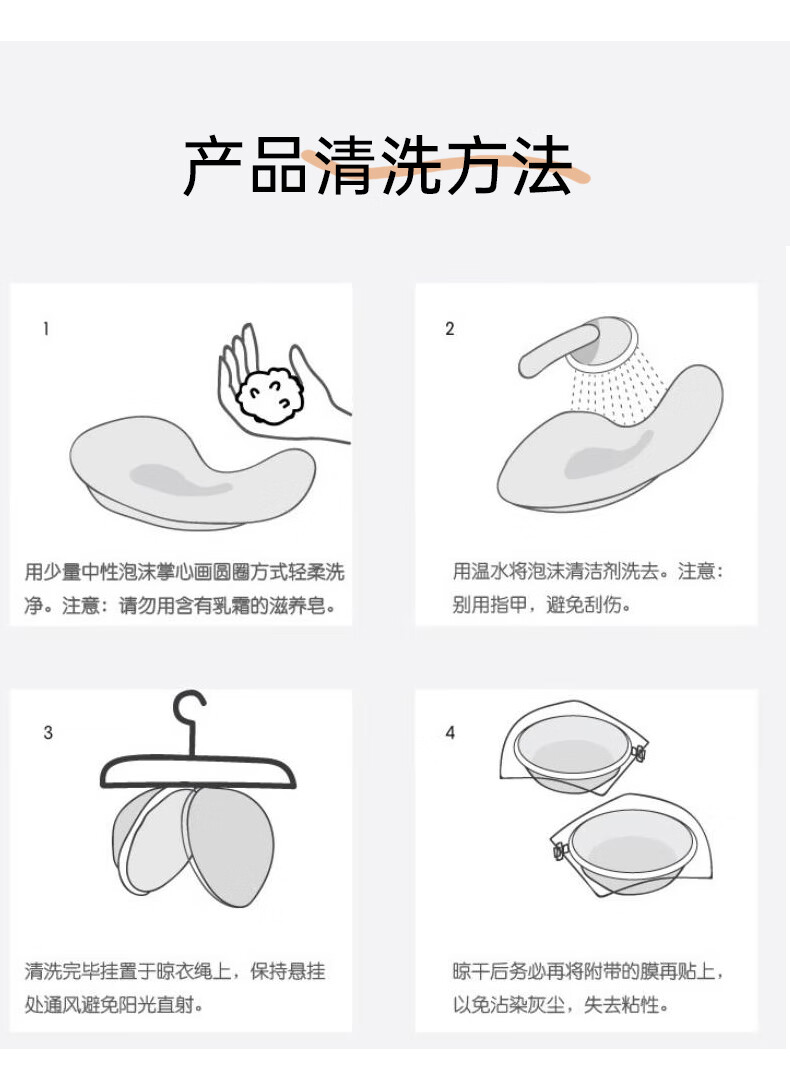 产品清洗方法

1

用少量中性泡沫掌心画圆圈方式轻柔洗净。注意：请勿用含有乳霜的滋养皂。

2

用温水将泡沫清洁剂洗去。注意：别用指甲，避免刮伤。

3

清洗完毕挂置于晾衣绳上，保持悬挂处通风避免阳光直射。

4

晾干后务必再将附带的膜再贴上，以免沾染灰尘，失去粘性。