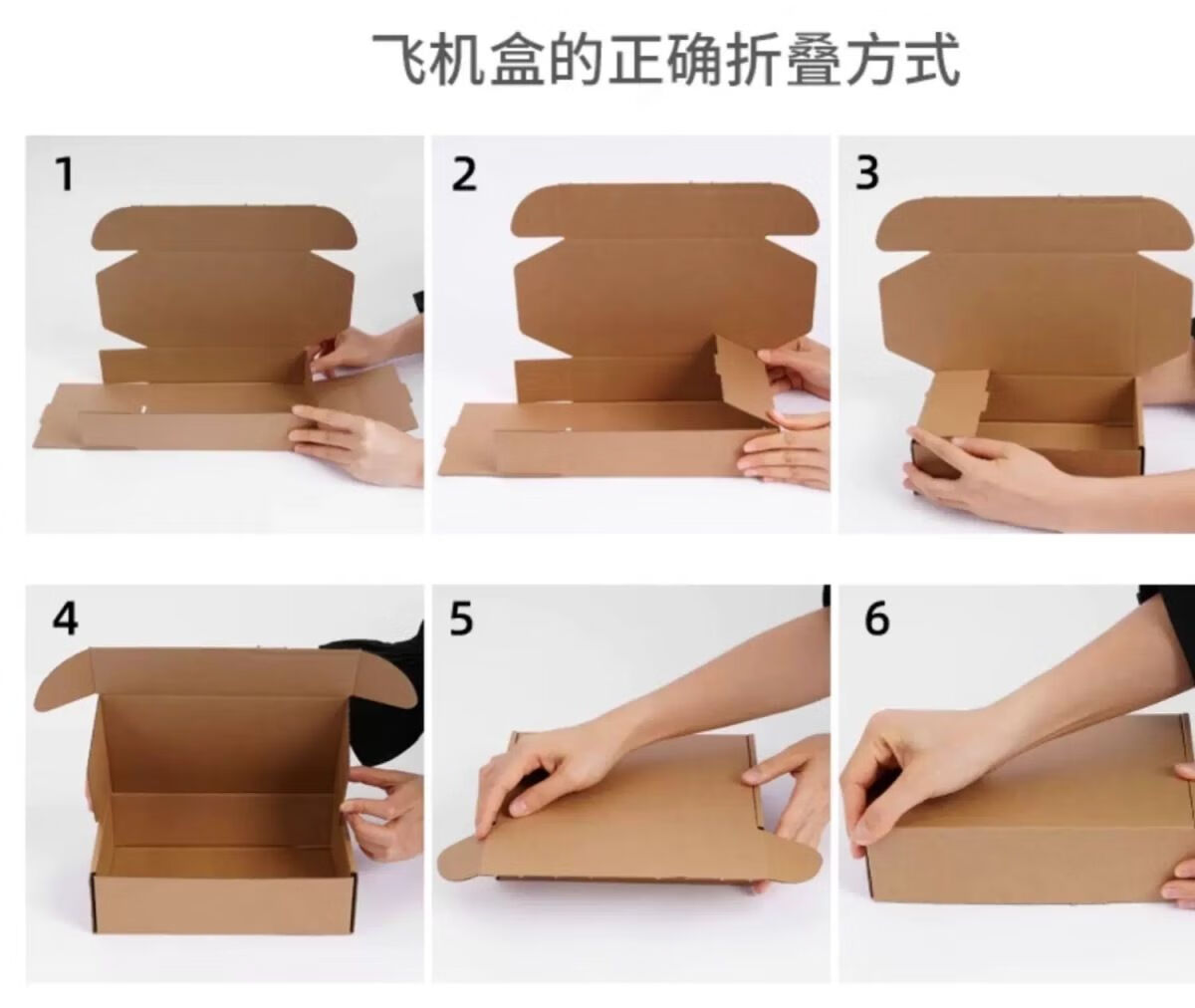 飞机盒的正确折叠方式

1

2

3

4

5

6